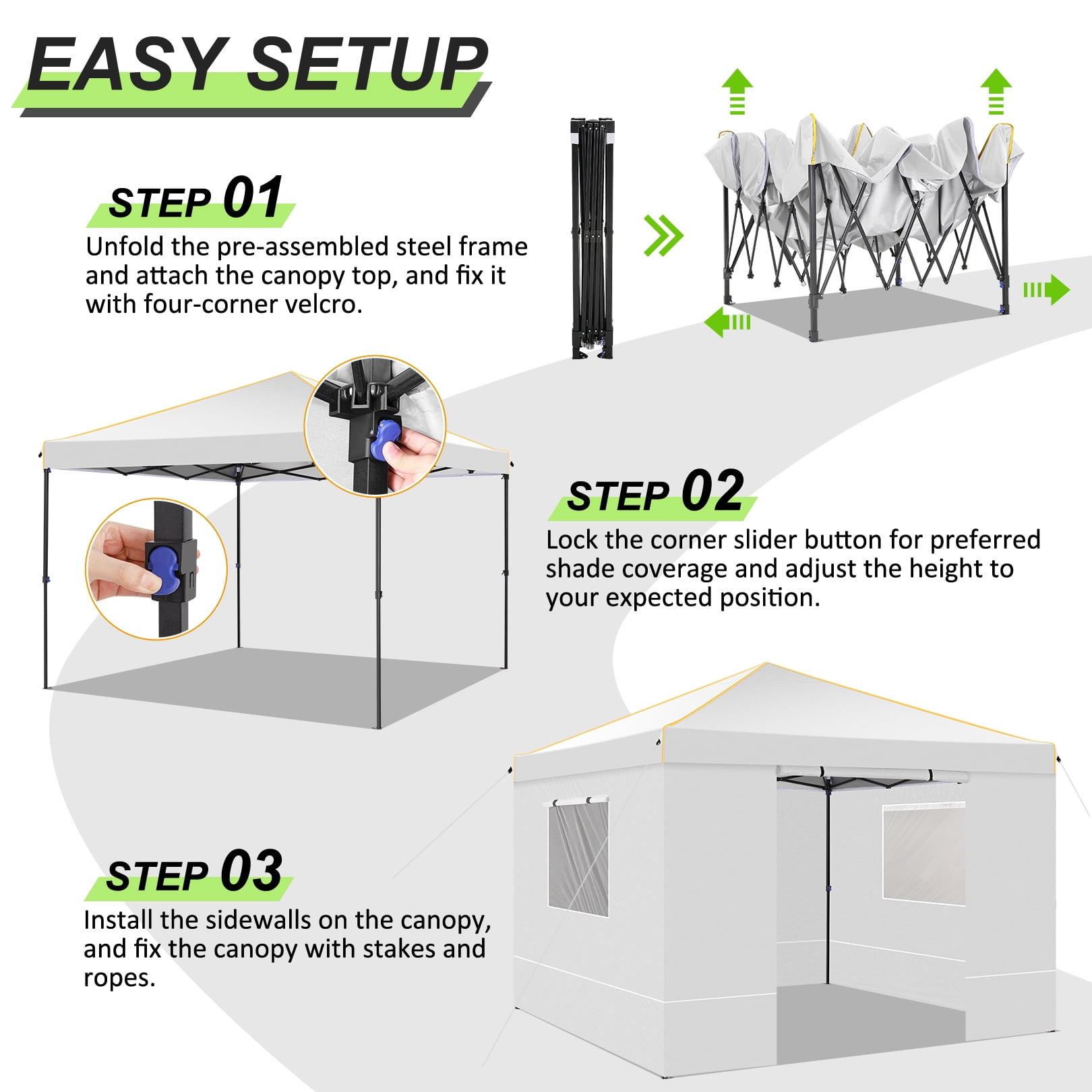 EASY SETUP

STEP 01
Unfold the pre-assembled steel frame and attach the canopy top, and fix it with four-corner velcro.

STEP 02
Lock the corner slider button for preferred shade coverage and adjust the height to your expected position.

STEP 03
Install the sidewalls on the canopy, and fix the canopy with stakes and ropes.