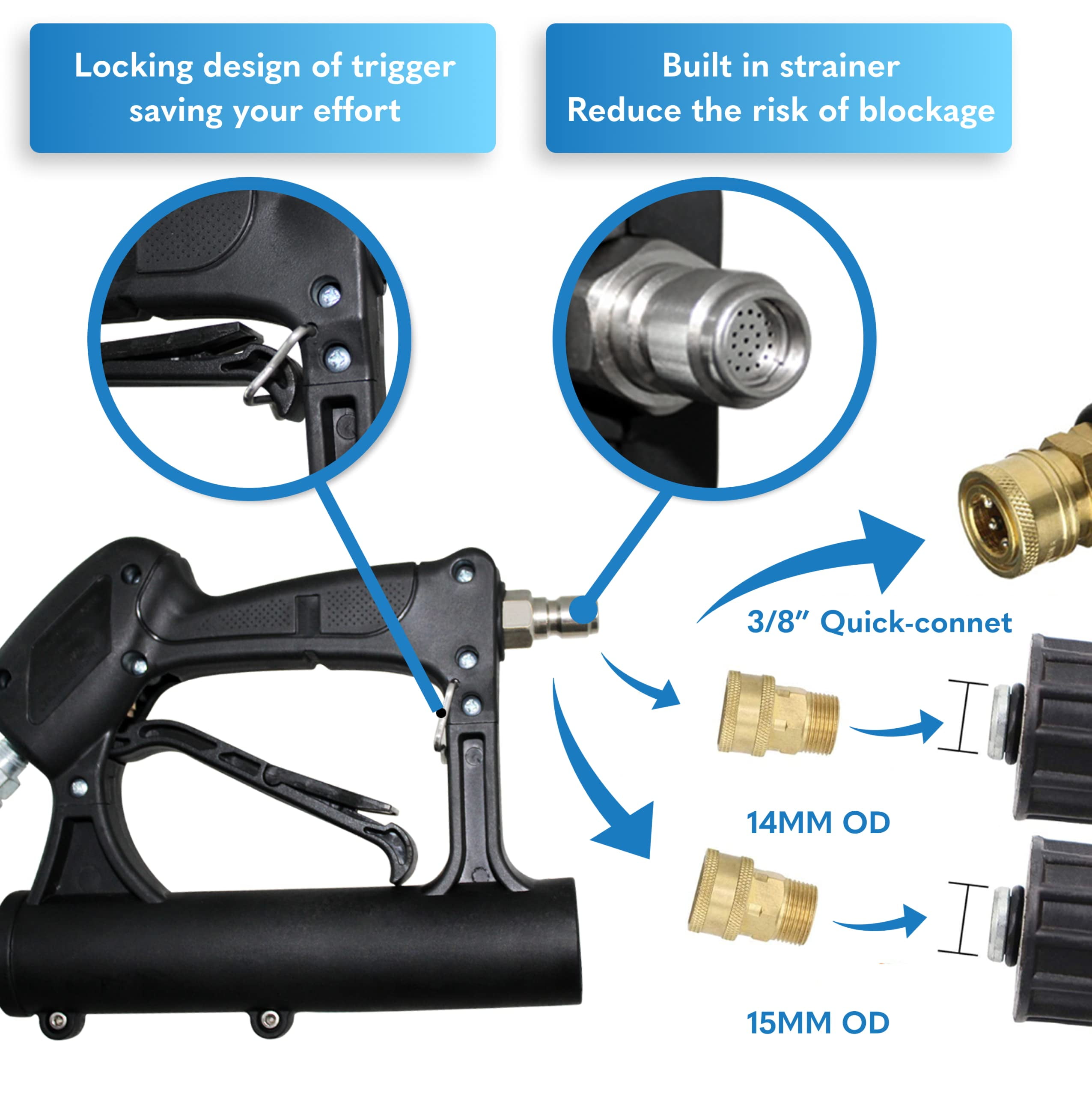 Locking design of trigger saving your effort

Built in strainer
Reduce the risk of blockage

3/8" Quick-connet

14MM OD

15MM OD