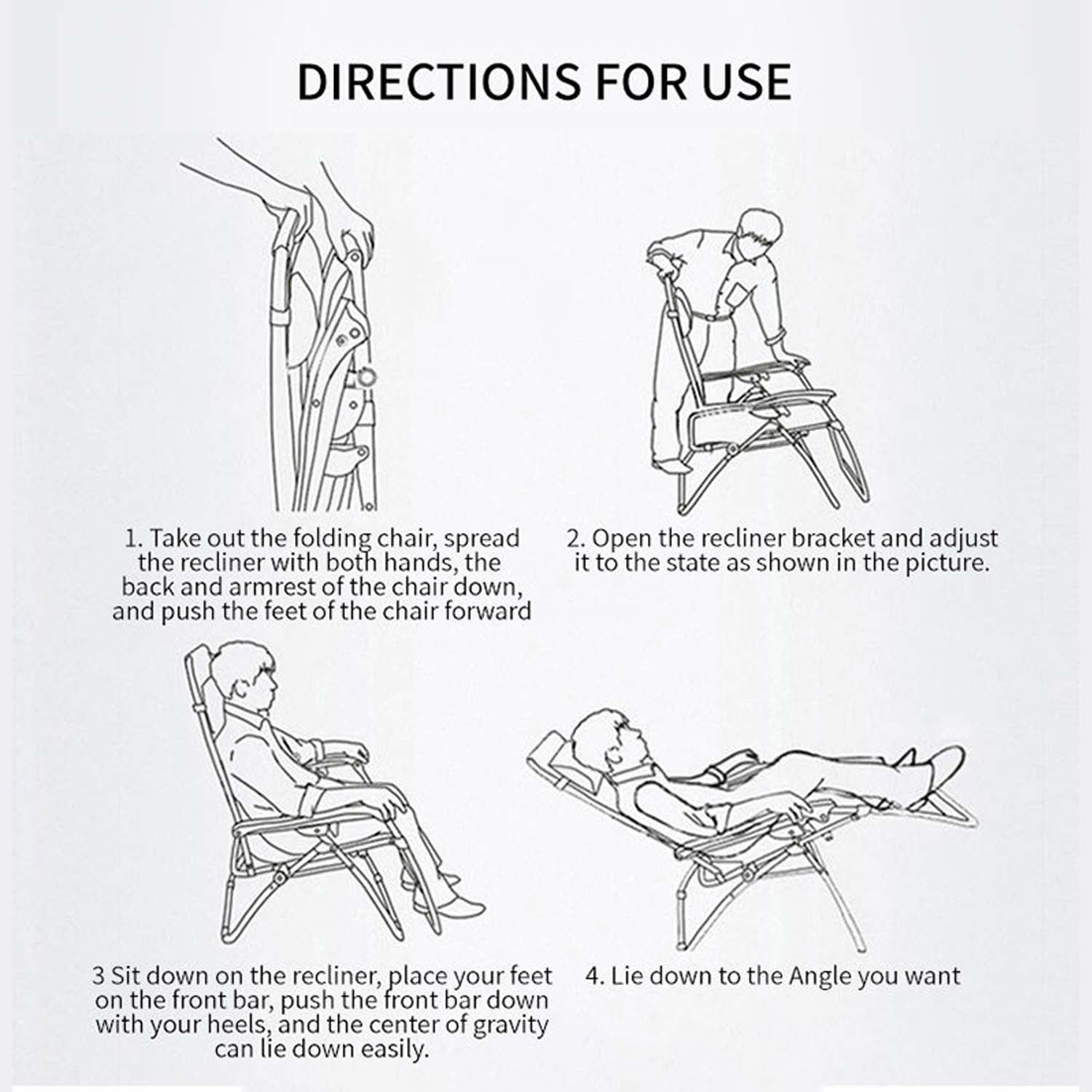 DIRECTIONS FOR USE

1. Take out the folding chair, spread the recliner with both hands, the back and armrest of the chair down, and push the feet of the chair forward

2. Open the recliner bracket and adjust it to the state as shown in the picture.

3 Sit down on the recliner, place your feet on the front bar, push the front bar down with your heels, and the center of gravity can lie down easily.

4. Lie down to the Angle you want