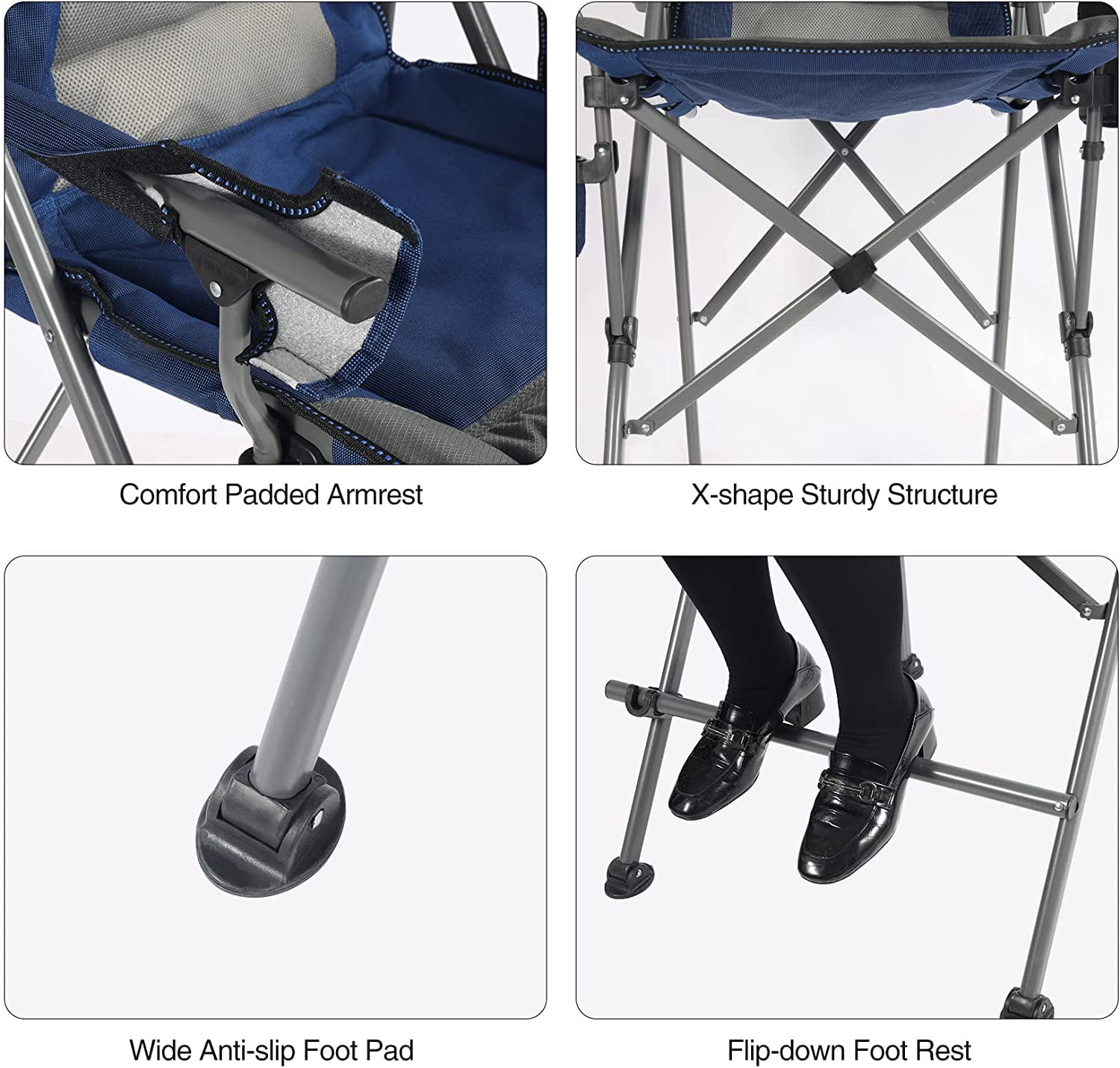 Comfort Padded Armrest

X-shape Sturdy Structure

Wide Anti-slip Foot Pad

Flip-down Foot Rest