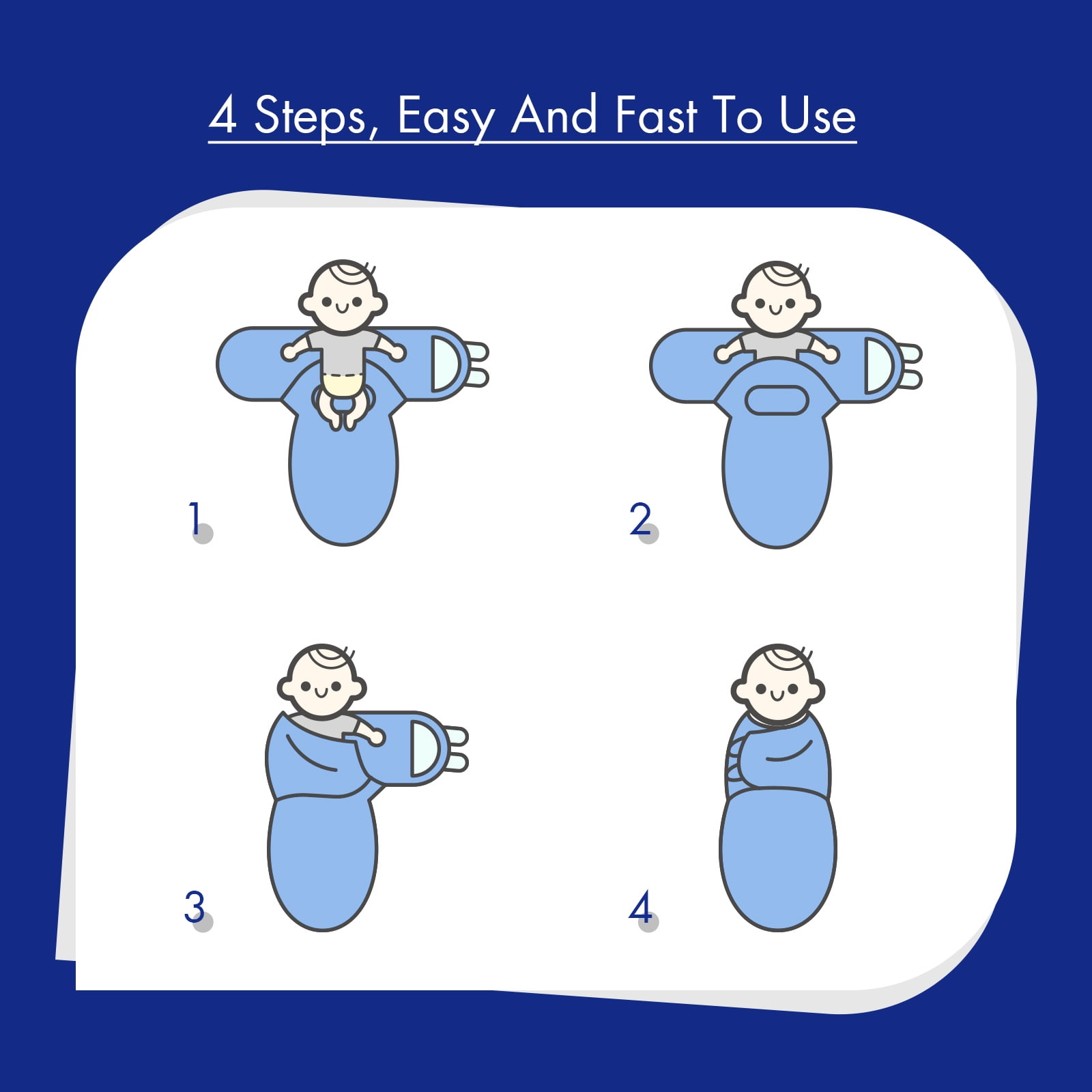 4 Steps, Easy And Fast To Use

1

2

3

4