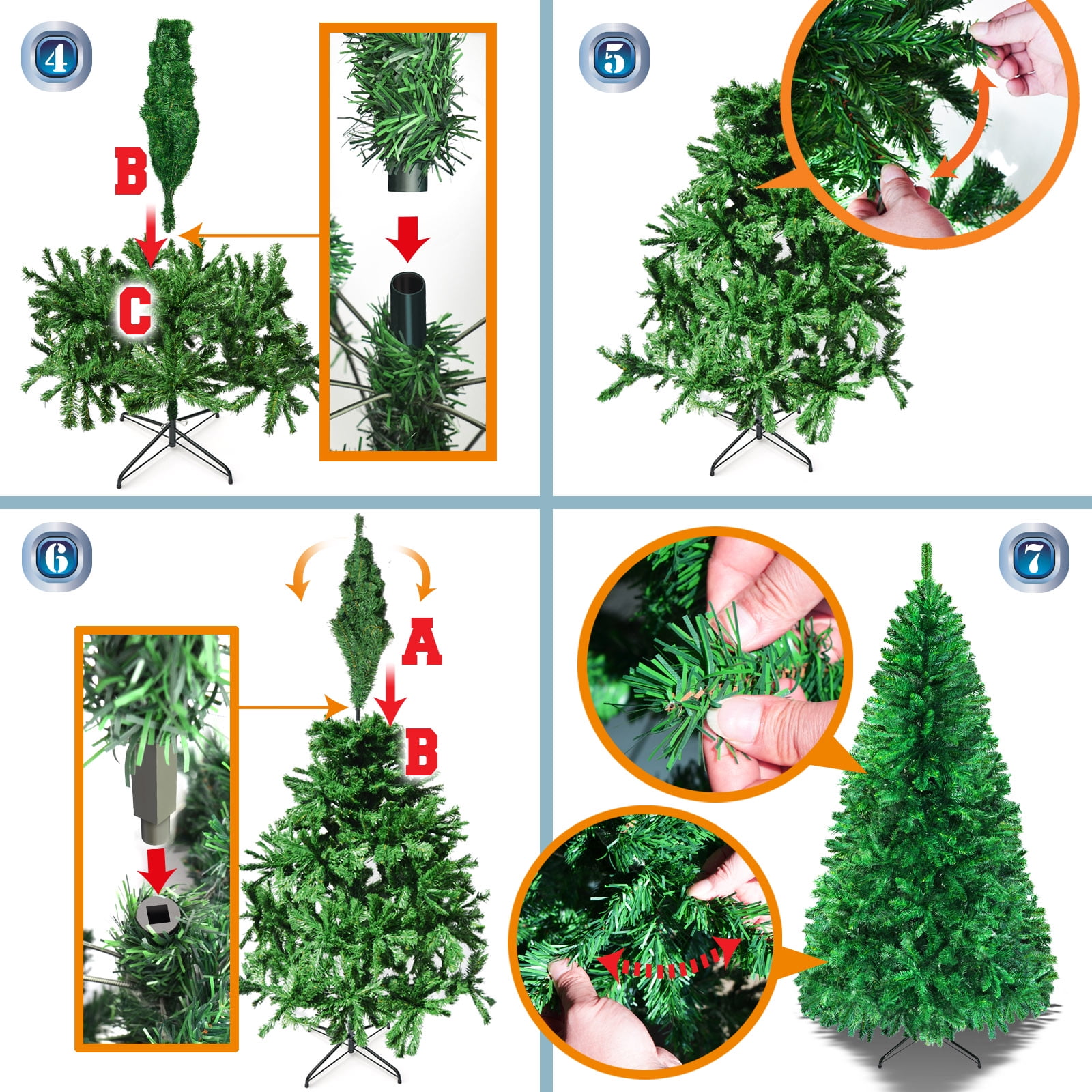 4

B

C

5

6

A

B

7