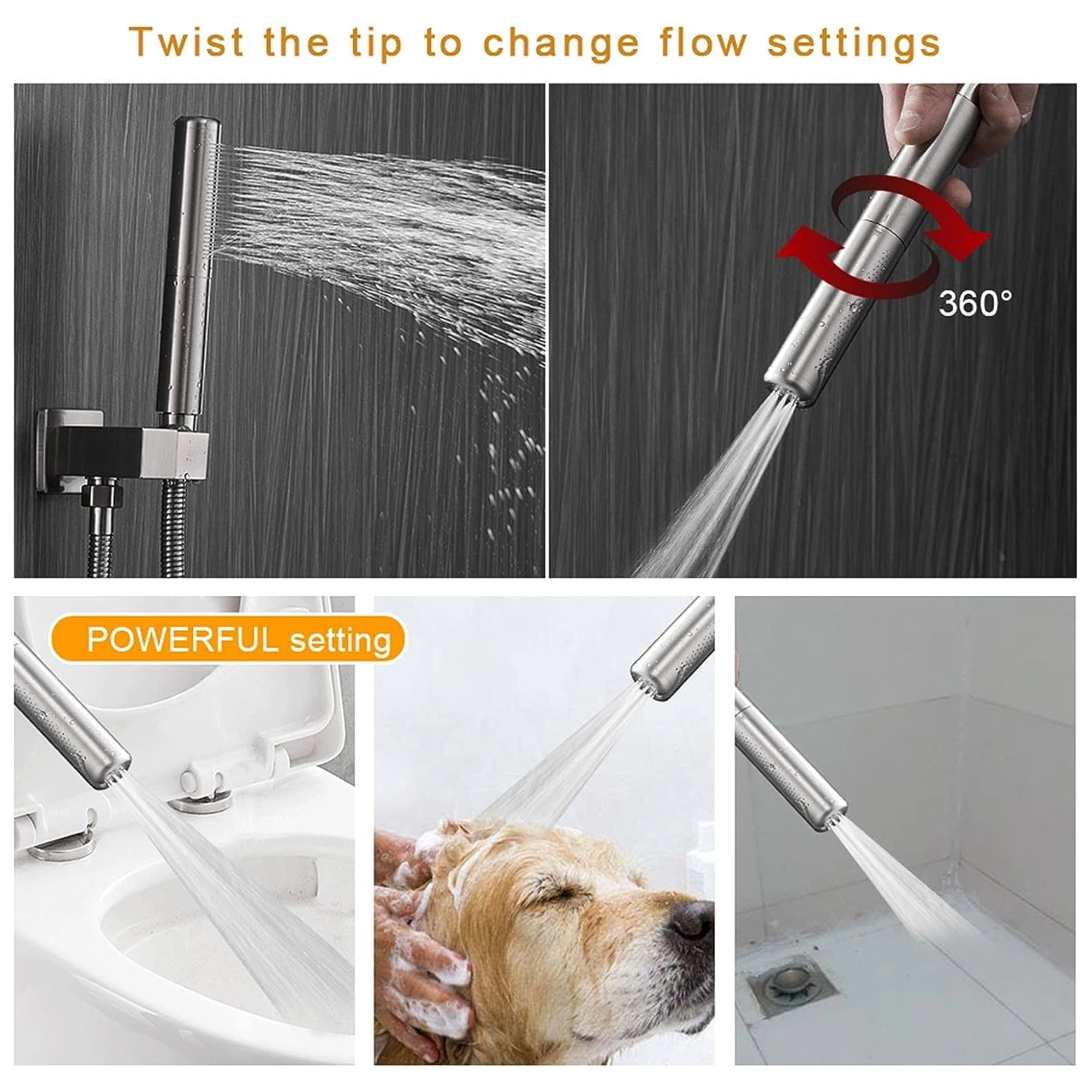 Twist the tip to change flow settings

360°

POWERFUL setting