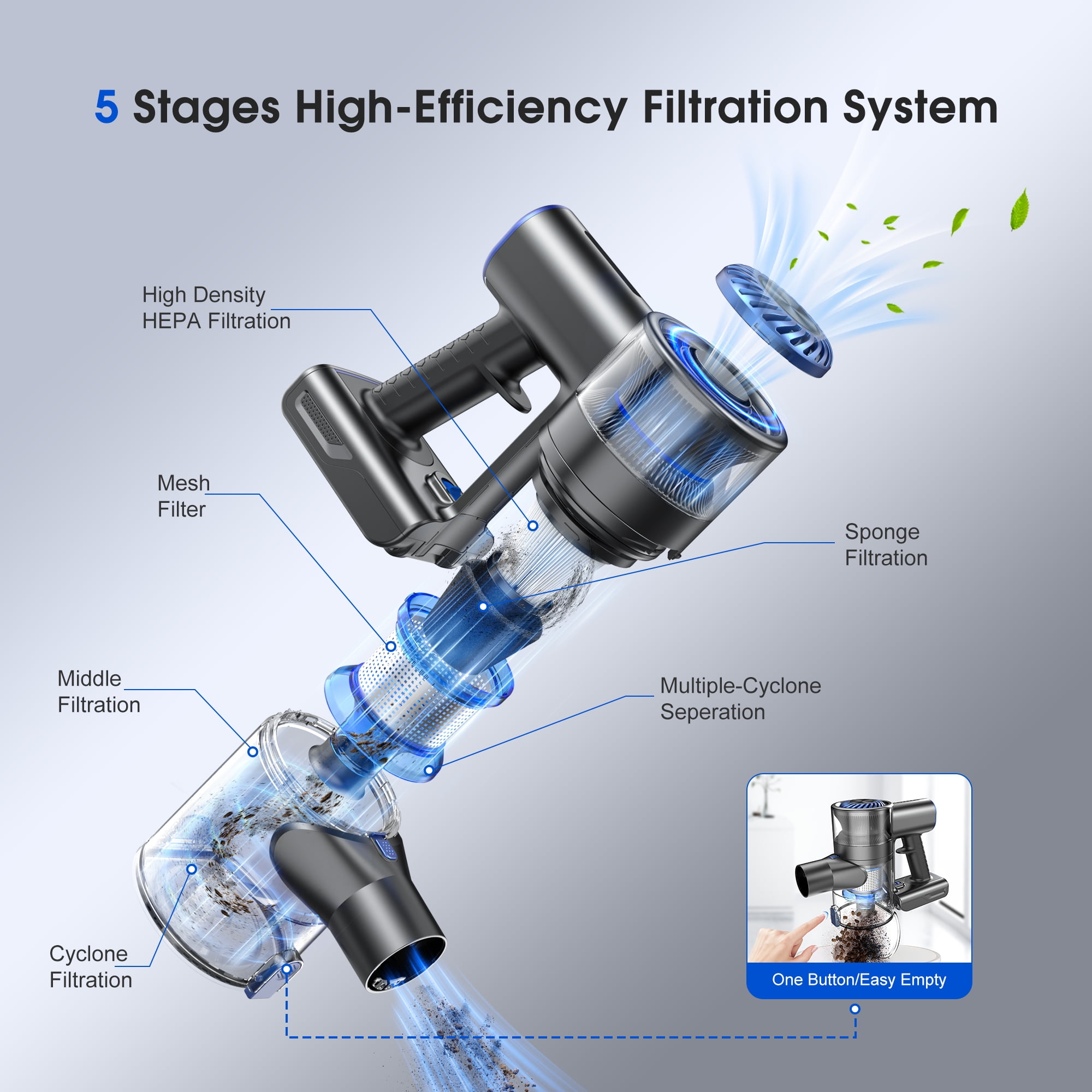 5 Stages High-Efficiency Filtration System

High Density
HEPA Filtration

Mesh
Filter

Sponge
Filtration

Middle
Filtration

Multiple-Cyclone
Seperation

Cyclone
Filtration

One Button/Easy Empty