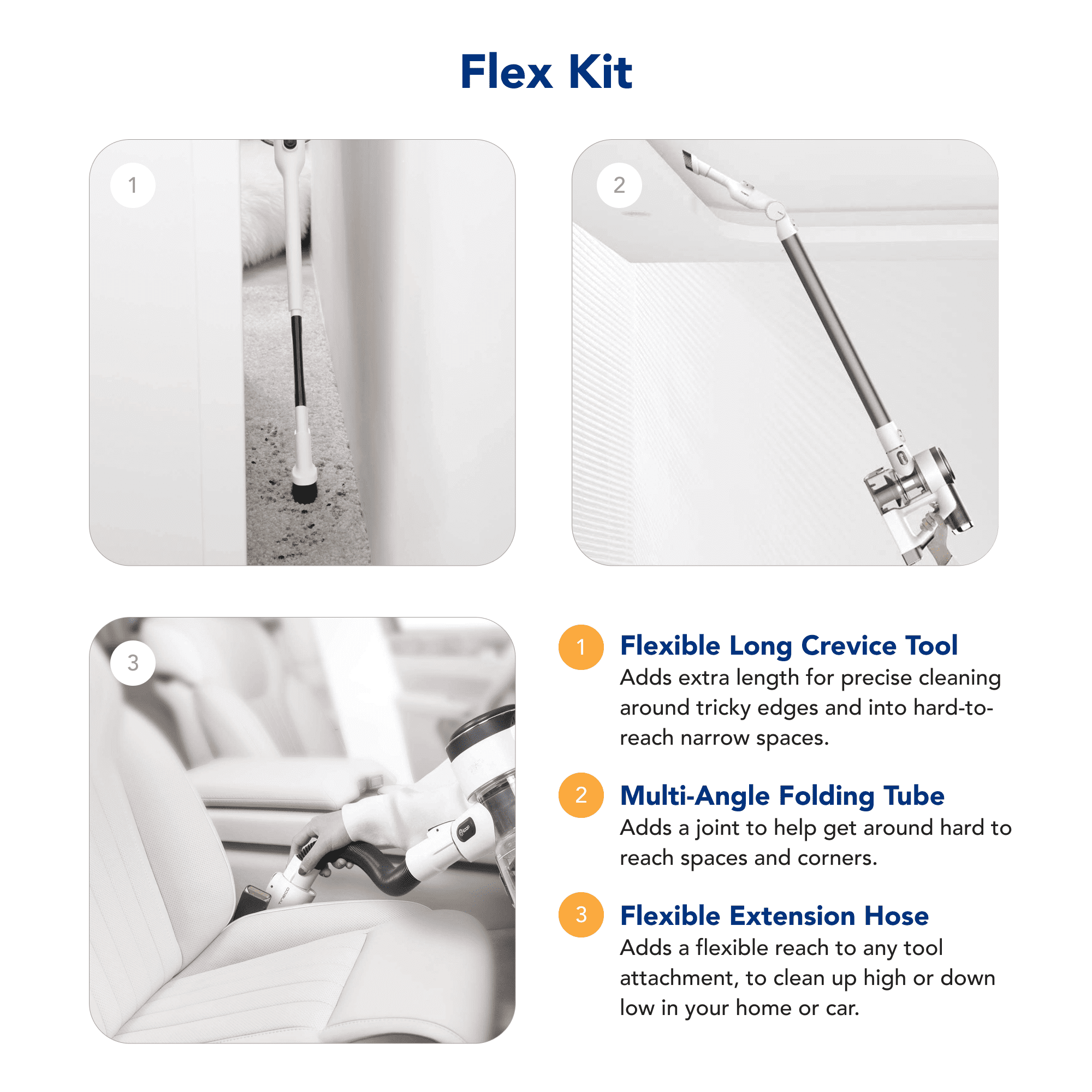 Flex Kit

1

2

3

1 Flexible Long Crevice Tool
Adds extra length for precise cleaning around tricky edges and into hard-to-reach narrow spaces.

2 Multi-Angle Folding Tube
Adds a joint to help get around hard to reach spaces and corners.

3 Flexible Extension Hose
Adds a flexible reach to any tool attachment, to clean up high or down low in your home or car.