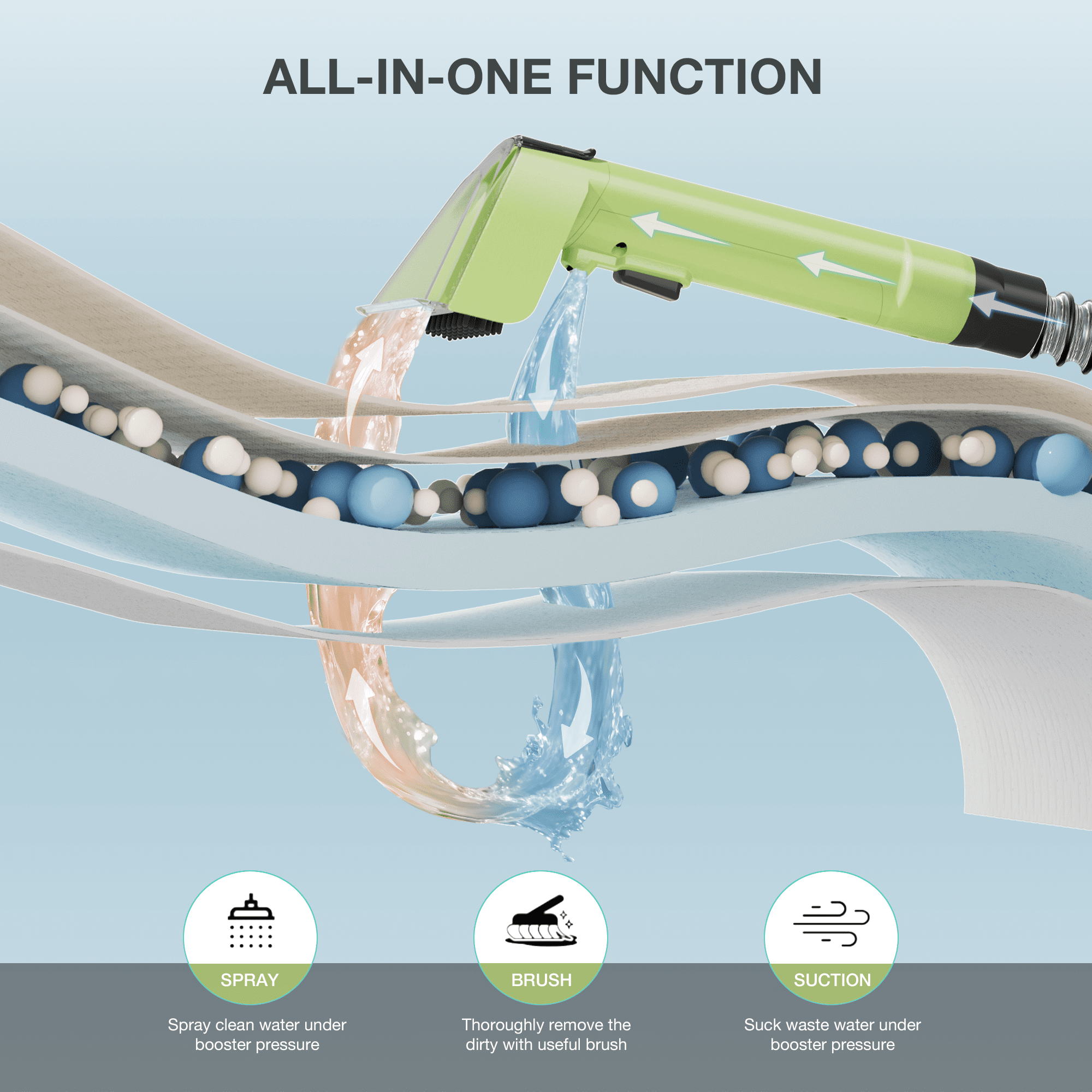 ALL-IN-ONE FUNCTION

SPRAY

Spray clean water under booster pressure

BRUSH

Thoroughly remove the dirty with useful brush

SUCTION

Suck waste water under booster pressure