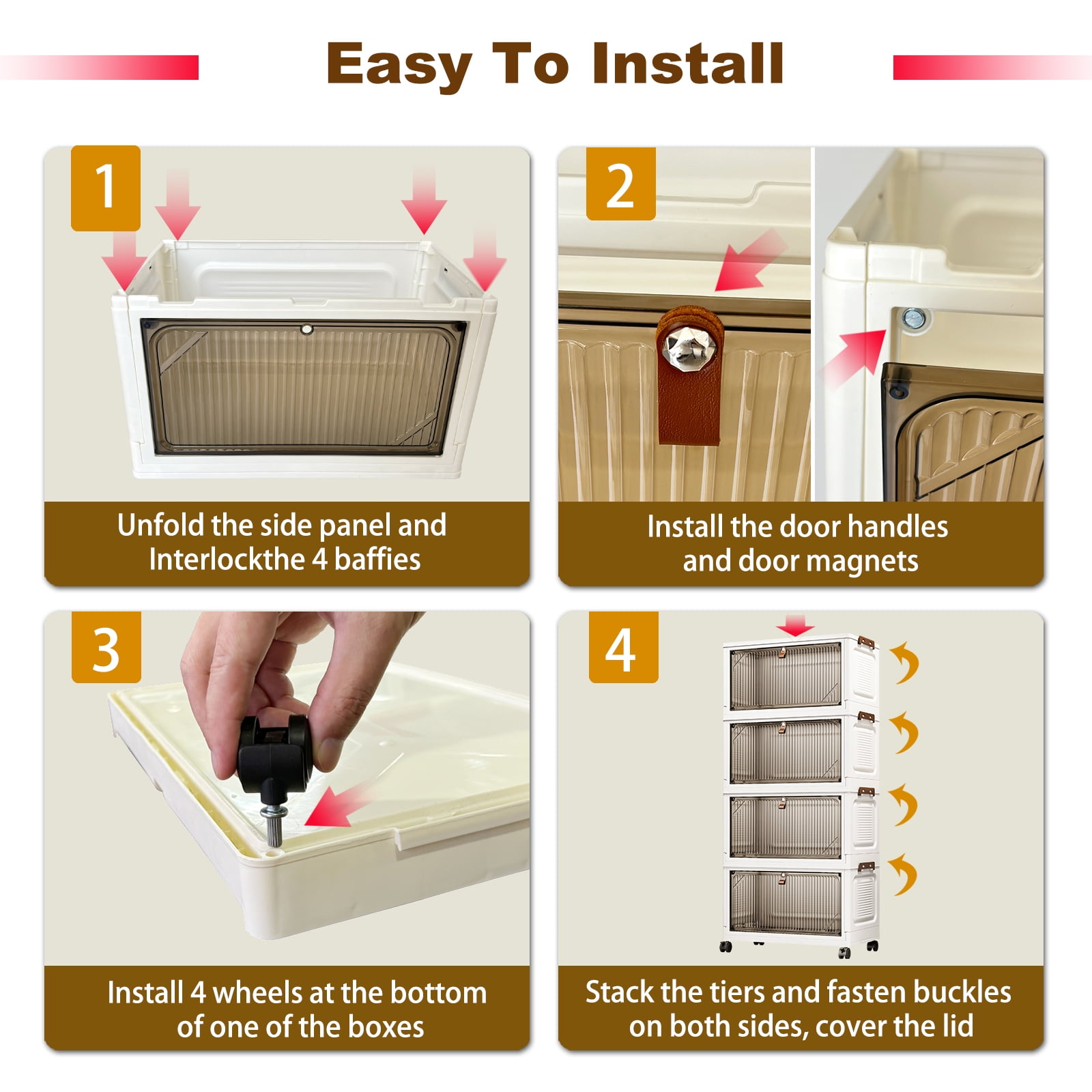 Easy To Install

1

Unfold the side panel and Interlockthe 4 baffies

2

Install the door handles and door magnets

3

Install 4 wheels at the bottom of one of the boxes

4

Stack the tiers and fasten buckles on both sides, cover the lid