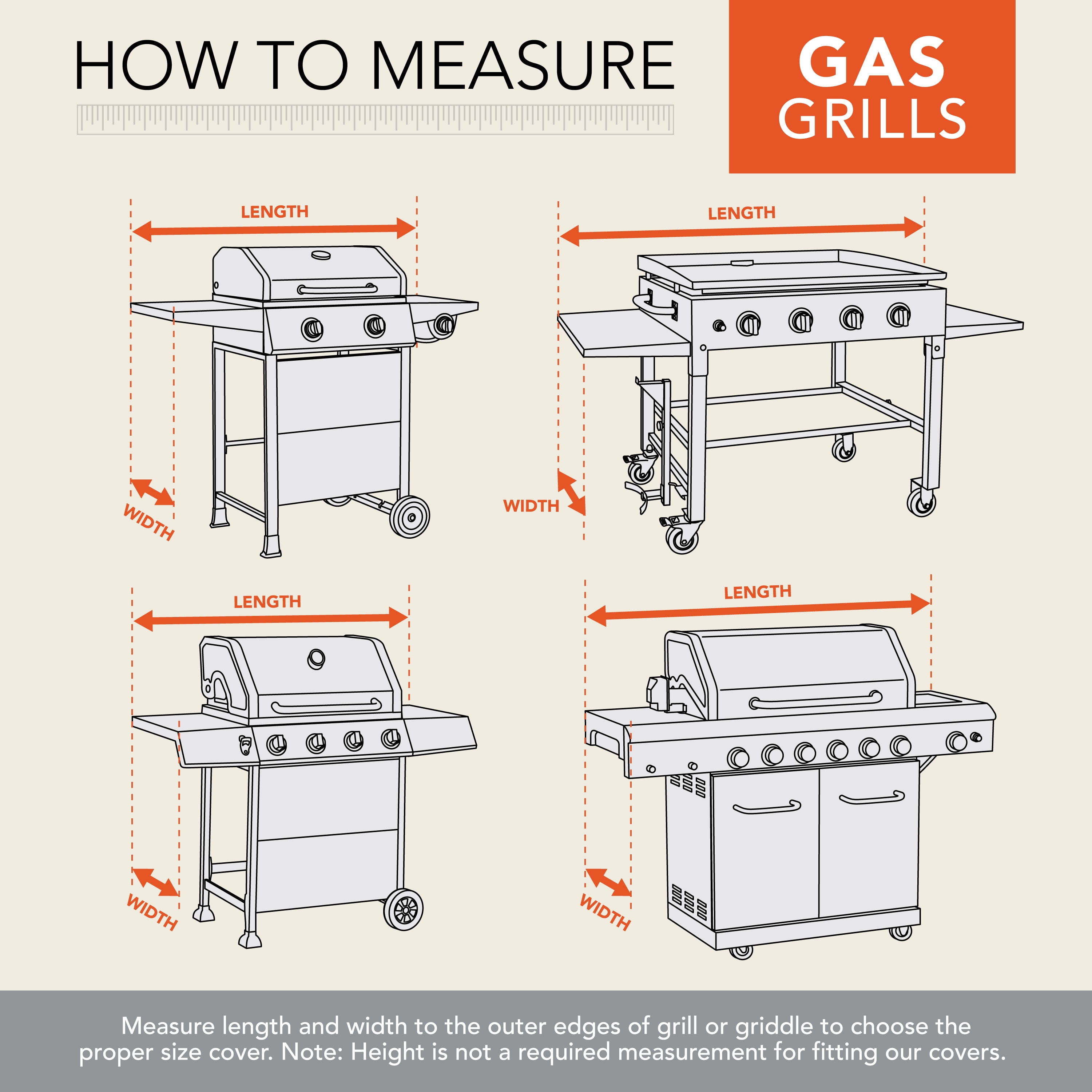 HOW TO MEASURE

GAS
GRILLS

LENGTH

WIDTH

LENGTH

WIDTH

LENGTH

WIDTH

LENGTH

WIDTH

Measure length and width to the outer edges of grill or griddle to choose the proper size cover. Note: Height is not a required measurement for fitting our covers.