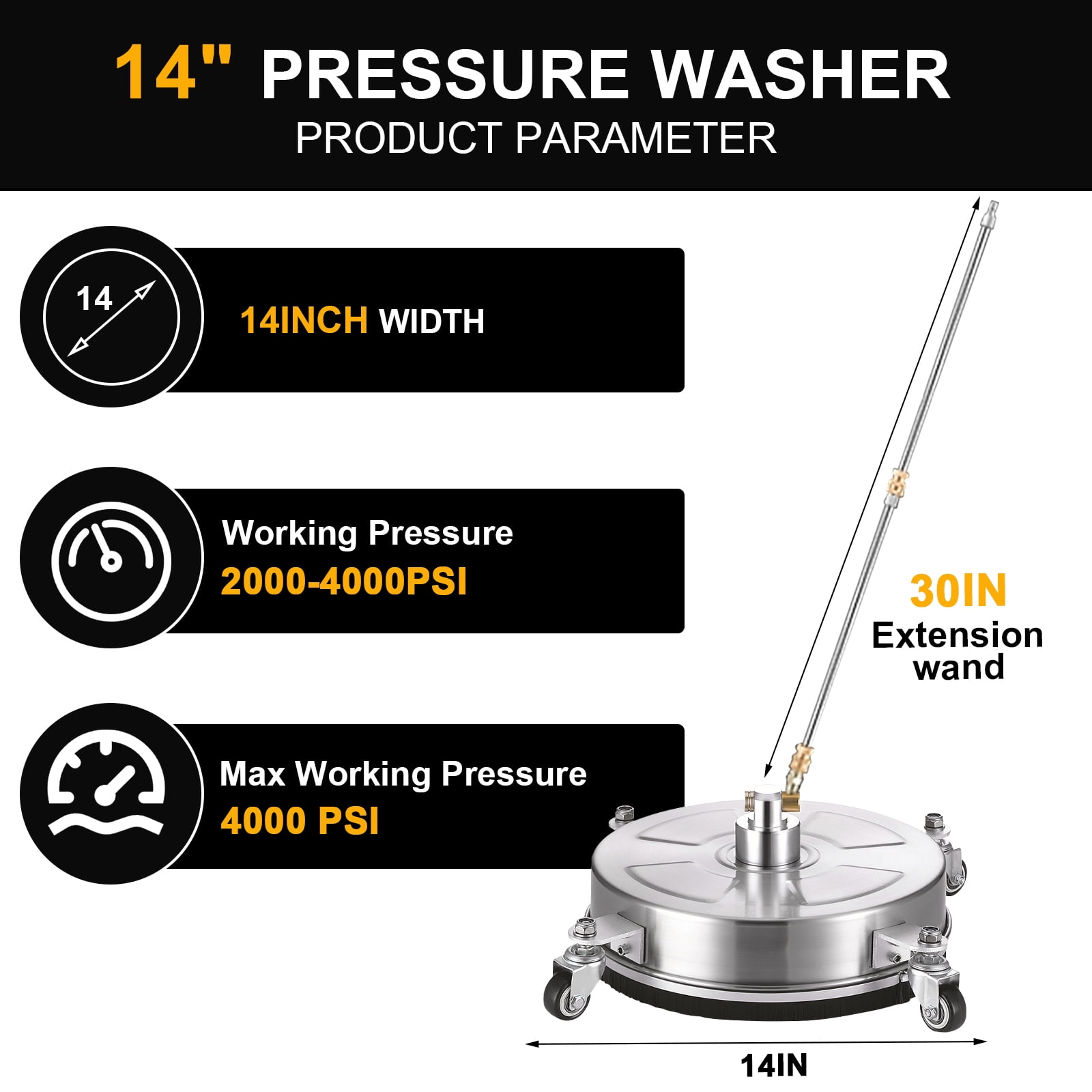 14" PRESSURE WASHER
PRODUCT PARAMETER

14

14INCH WIDTH

Working Pressure
2000-4000PSI

Max Working Pressure
4000 PSI

30IN
Extension wand

14IN