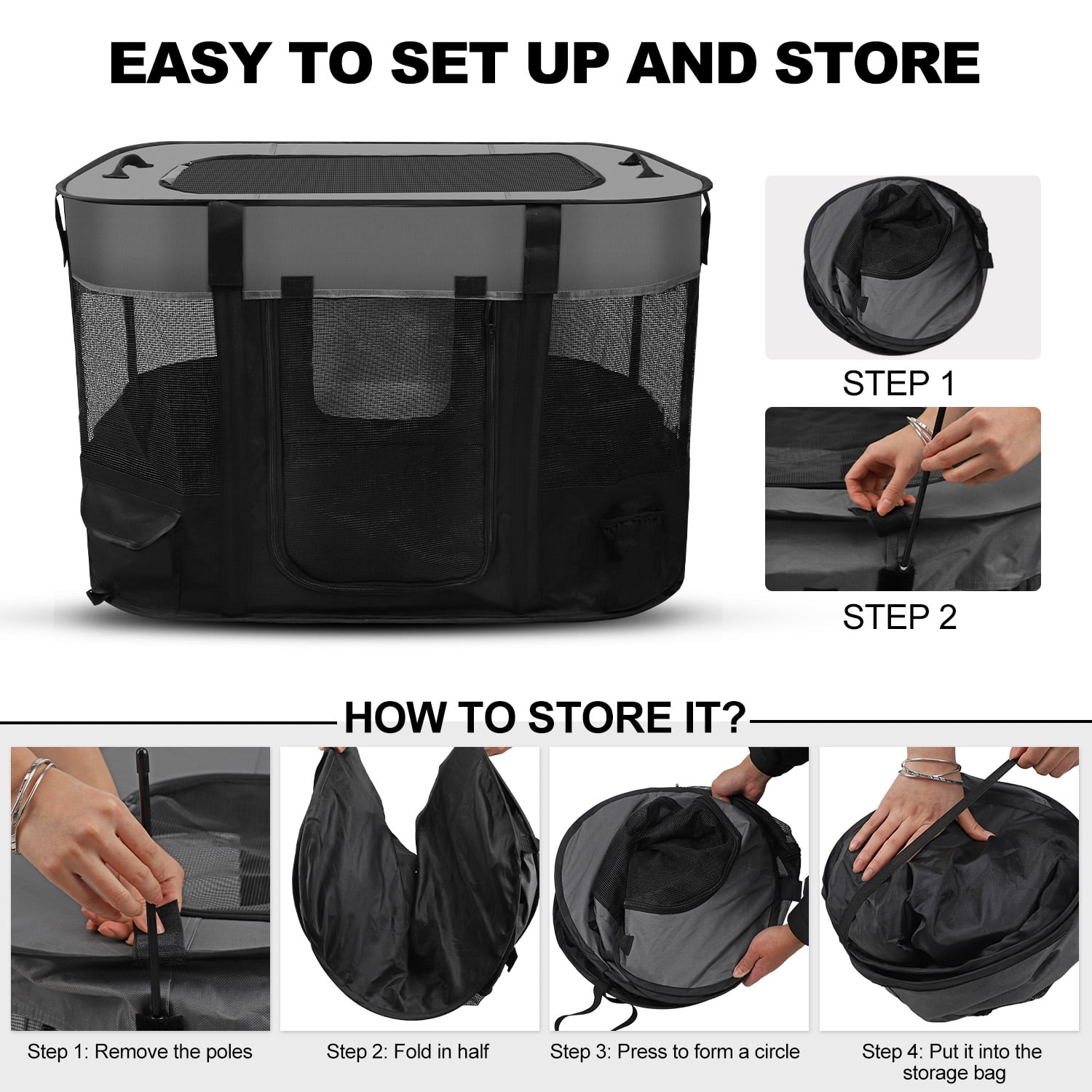 EASY TO SET UP AND STORE

STEP 1

STEP 2

HOW TO STORE IT?

Step 1: Remove the poles

Step 2: Fold in half

Step 3: Press to form a circle

Step 4: Put it into the storage bag