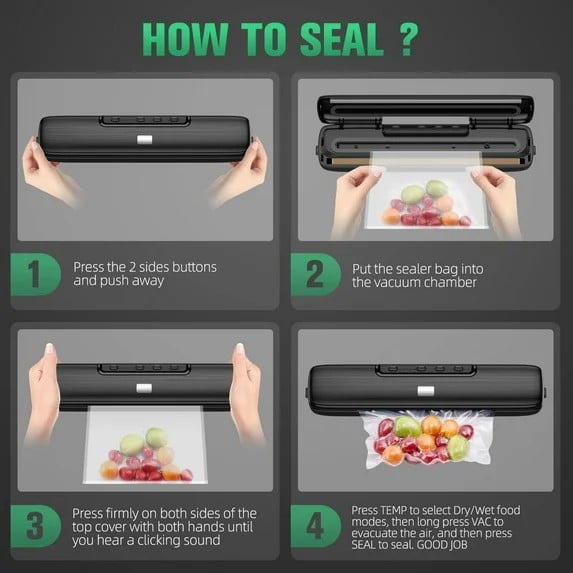 HOW TO SEAL ?

1 Press the 2 sides buttons and push away

2 Put the sealer bag into the vacuum chamber

3 Press firmly on both sides of the top cover with both hands until you hear a clicking sound

4 Press TEMP to select Dry/Wet food modes, then long press VAC to evacuate the air, and then press SEAL to seal. GOOD JOB