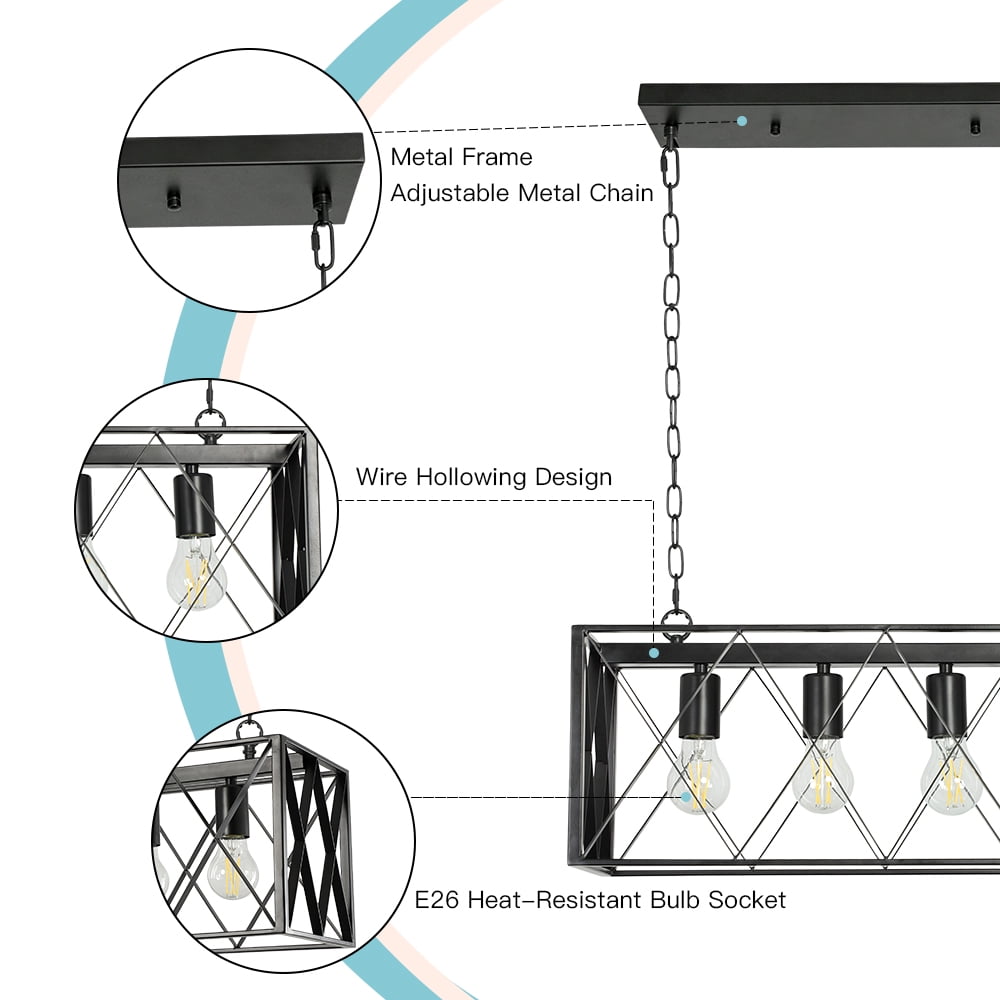 Metal Frame
Adjustable Metal Chain

Wire Hollowing Design

E26 Heat-Resistant Bulb Socket