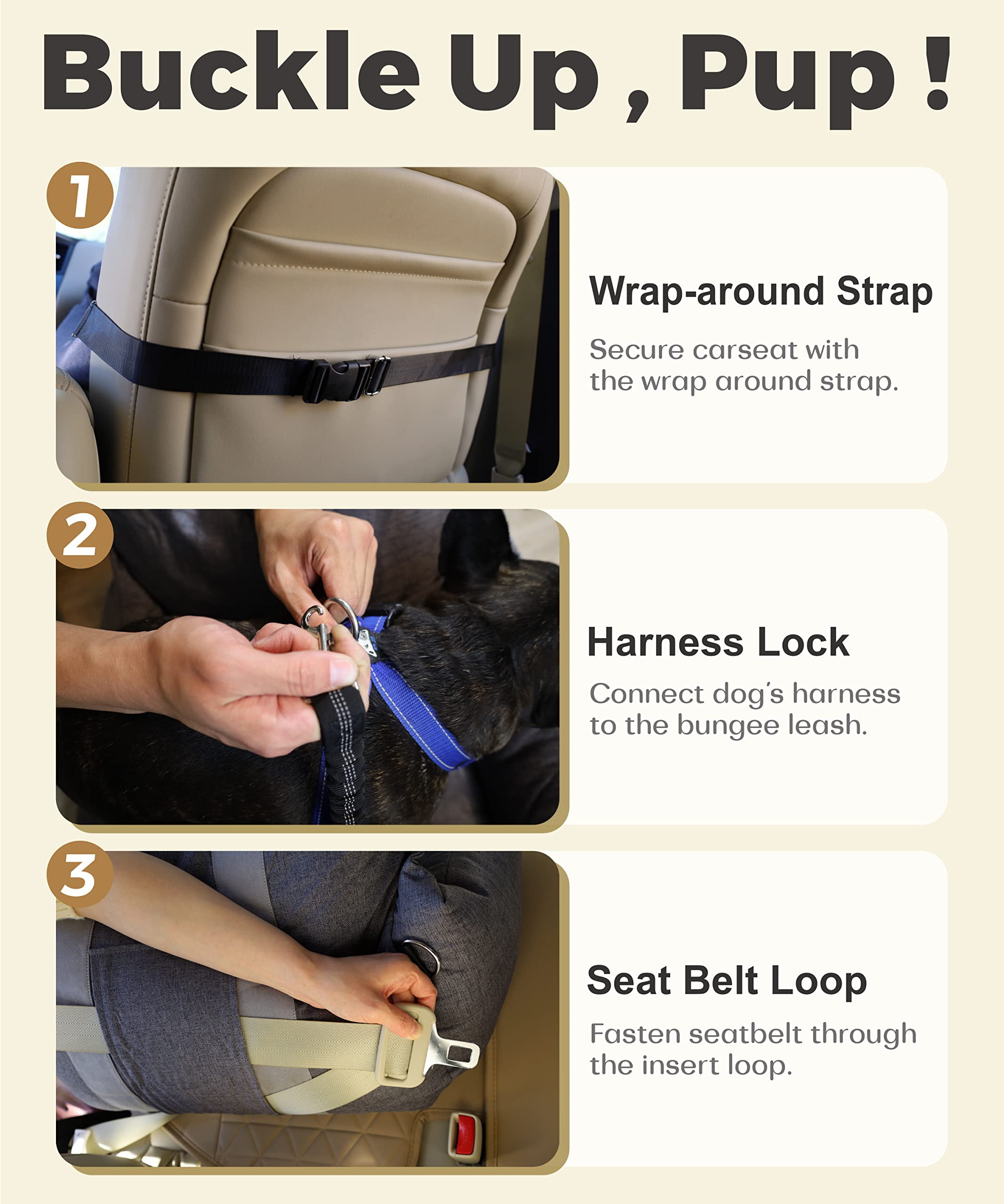 Buckle Up , Pup !

1

Wrap-around Strap

Secure carseat with the wrap around strap.

2

Harness Lock

Connect dog's harness to the bungee leash.

3

Seat Belt Loop

Fasten seatbelt through the insert loop.