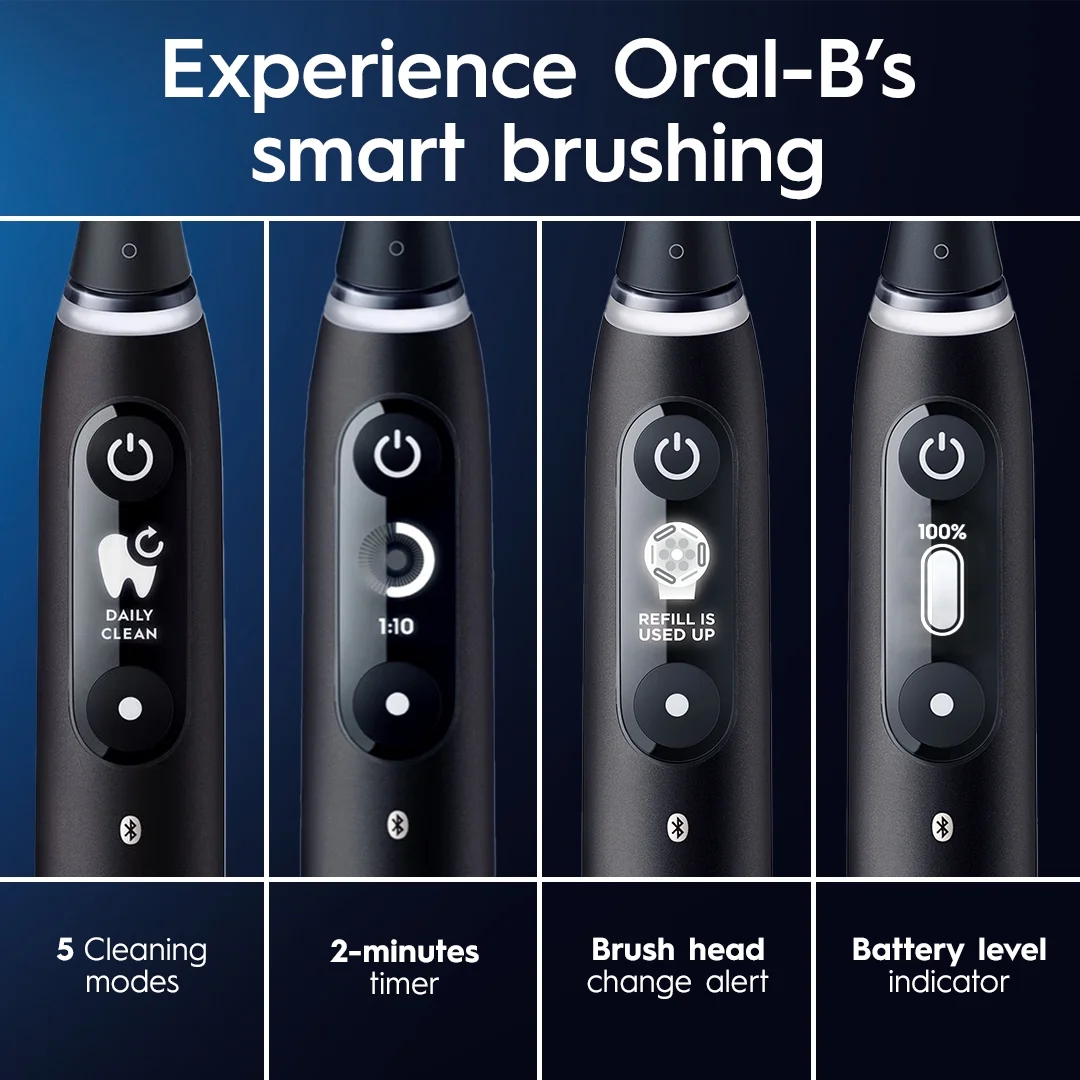 Experience Oral-B's smart brushing

DAILY CLEAN

1:10

REFILL IS USED UP

100%

5 Cleaning modes

2-minutes timer

Brush head change alert

Battery level indicator