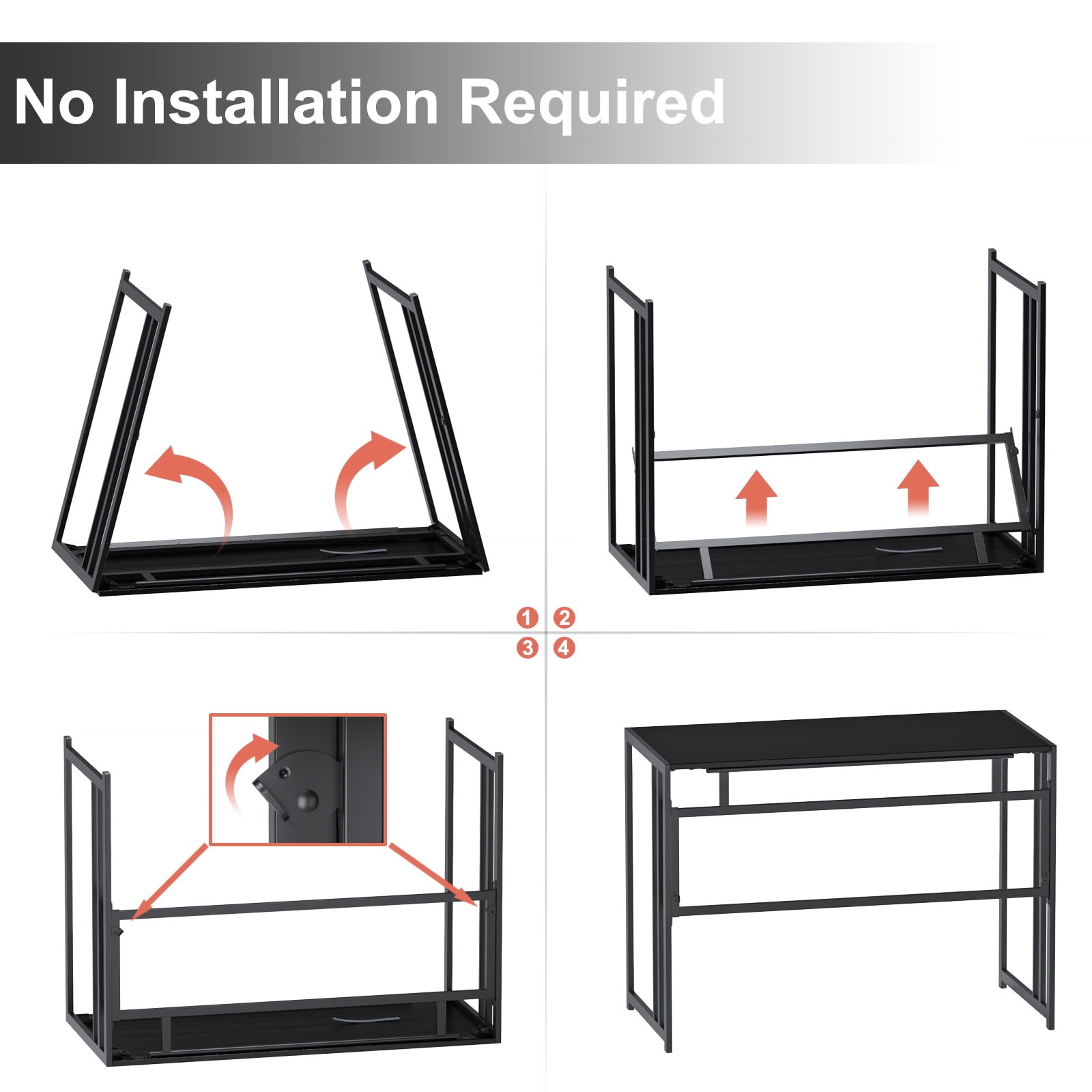 No Installation Required

1 2
3 4