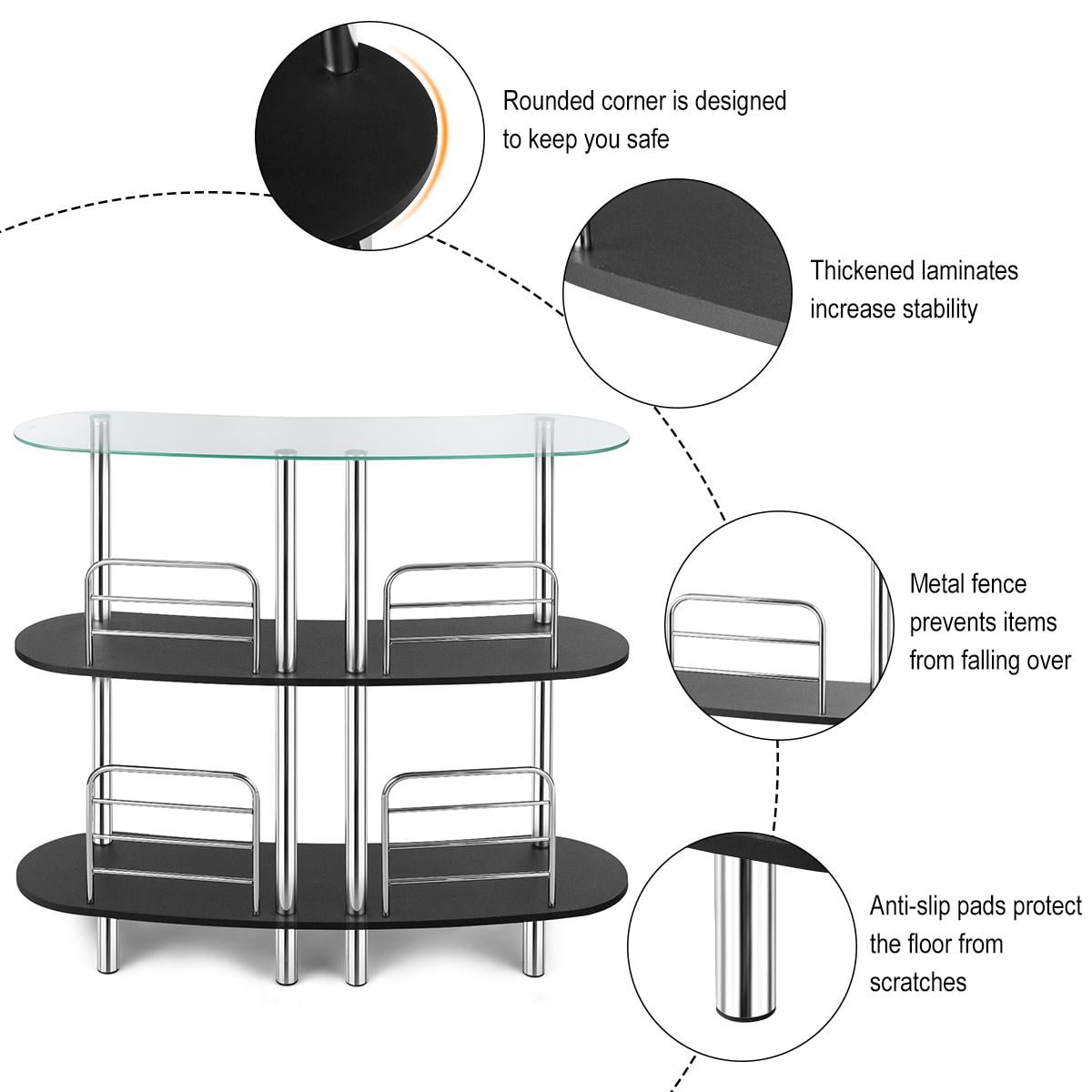 Rounded corner is designed to keep you safe

Thickened laminates increase stability

Metal fence prevents items from falling over

Anti-slip pads protect the floor from scratches