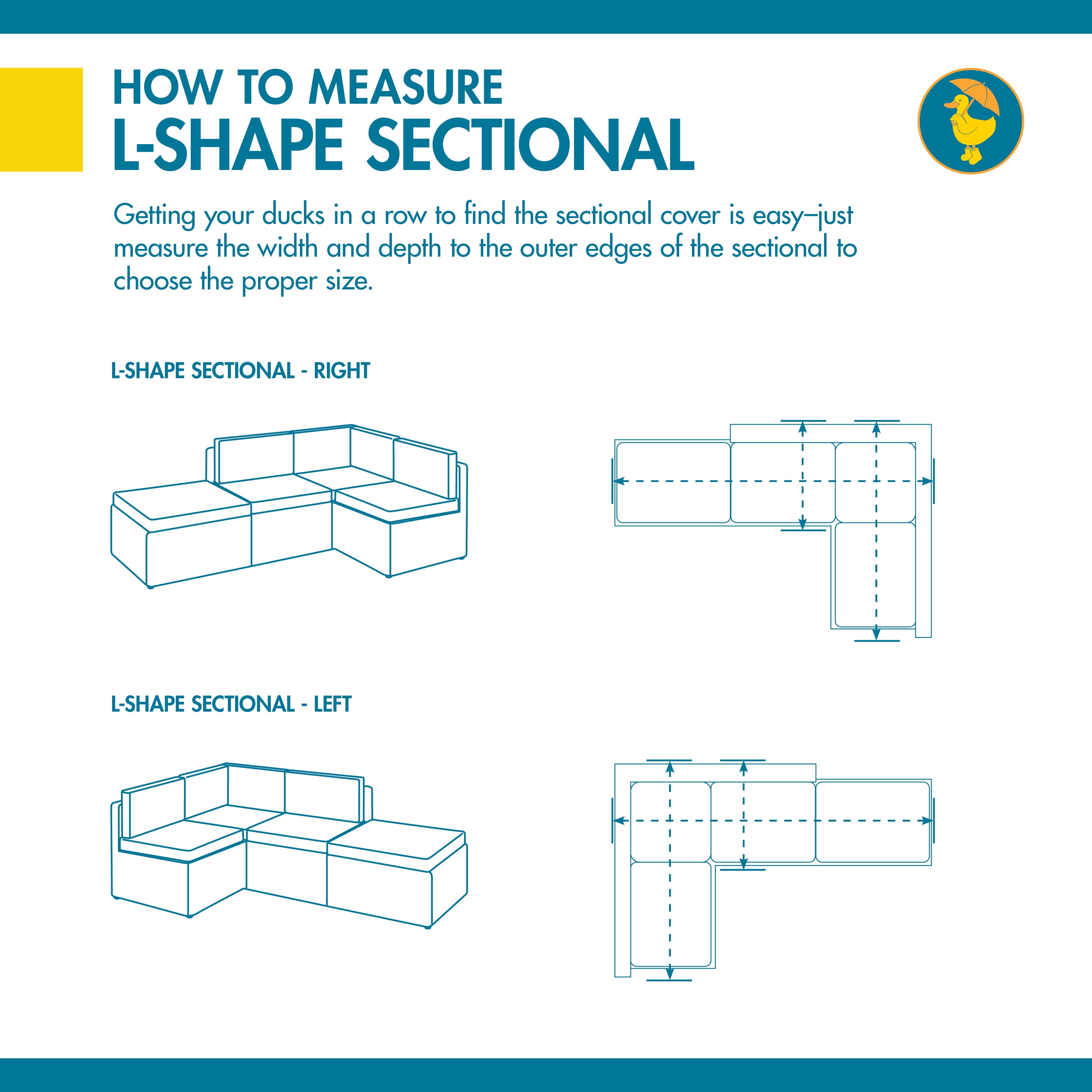 HOW TO MEASURE
L-SHAPE SECTIONAL

Getting your ducks in a row to find the sectional cover is easy–just measure the width and depth to the outer edges of the sectional to choose the proper size.

L-SHAPE SECTIONAL - RIGHT

L-SHAPE SECTIONAL - LEFT