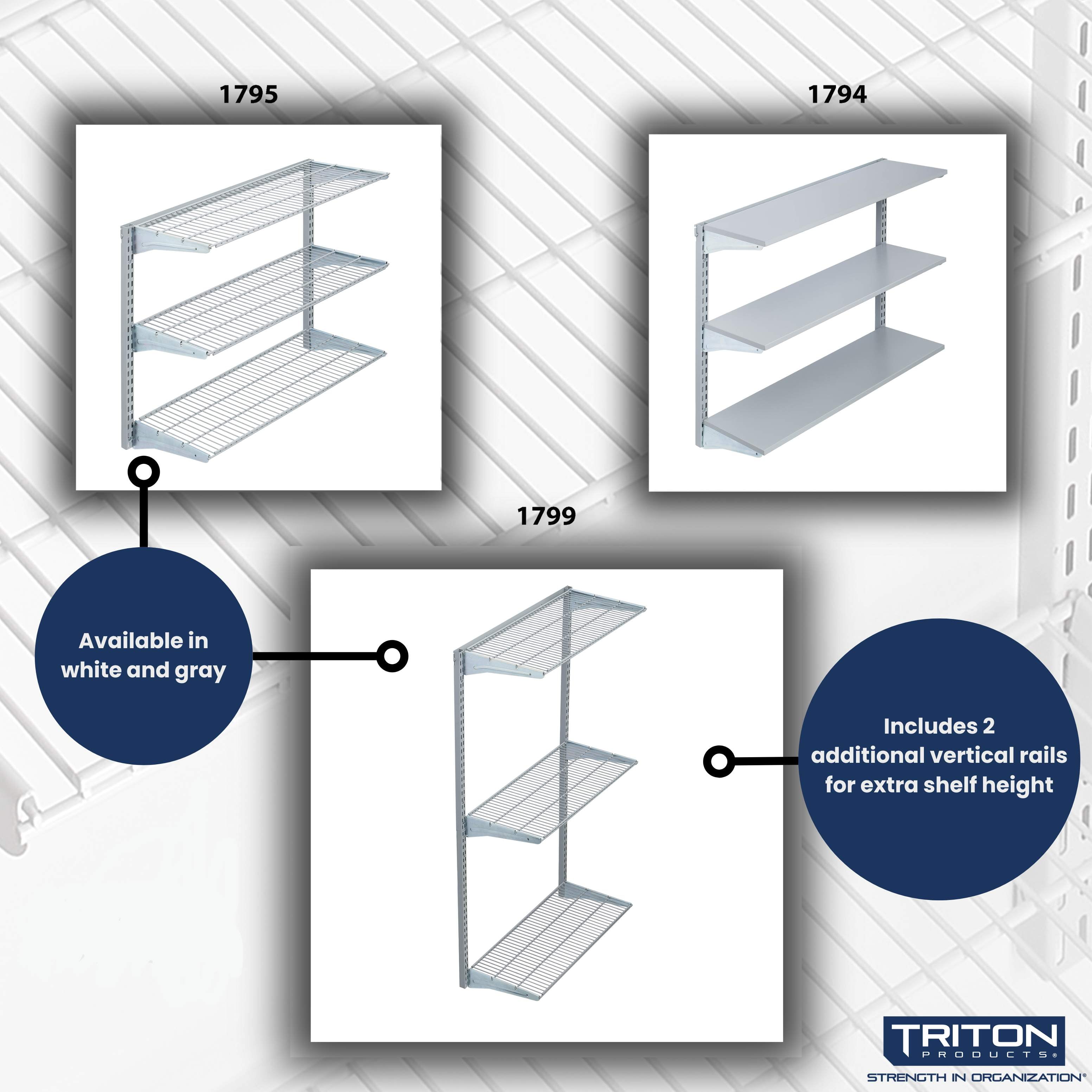 1795

1794

1799

Available in white and gray

Includes 2 additional vertical rails for extra shelf height

TRITON
PRODUCTS®
STRENGTH IN ORGANIZATION®