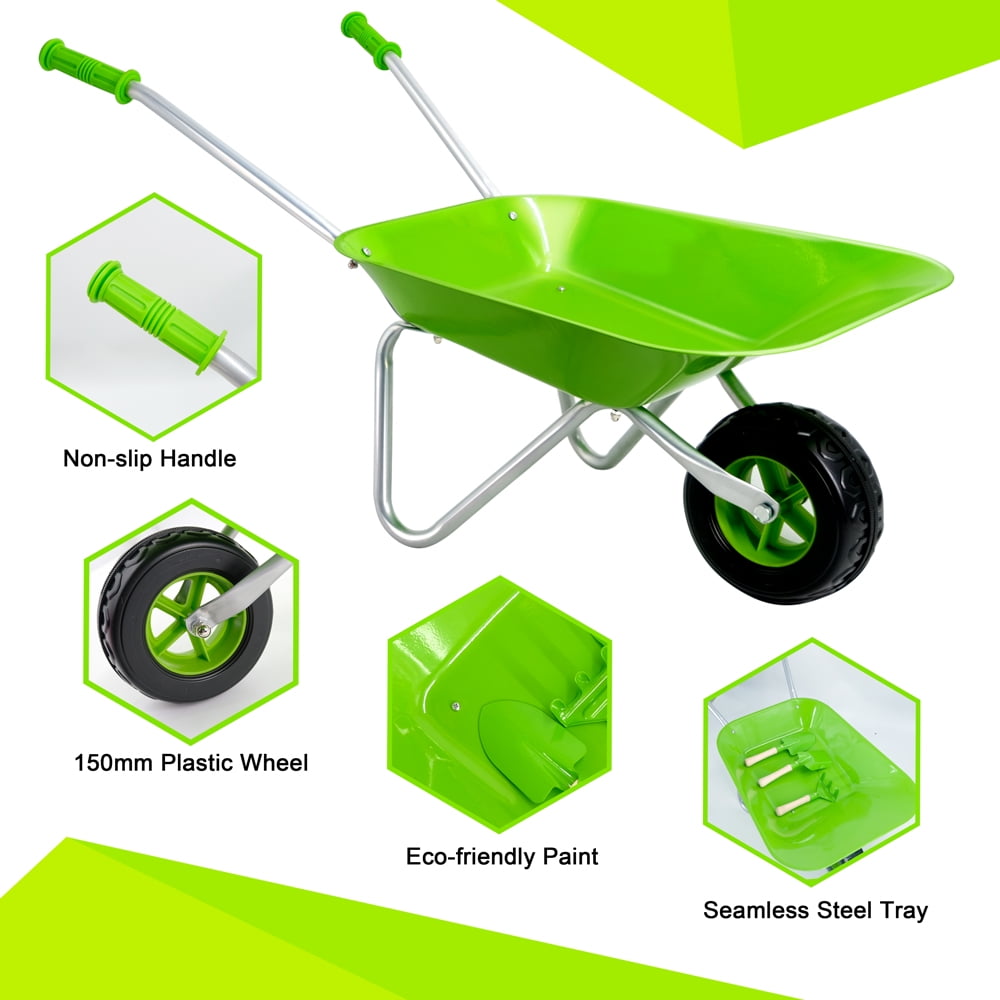 Non-slip Handle

150mm Plastic Wheel

Eco-friendly Paint

Seamless Steel Tray