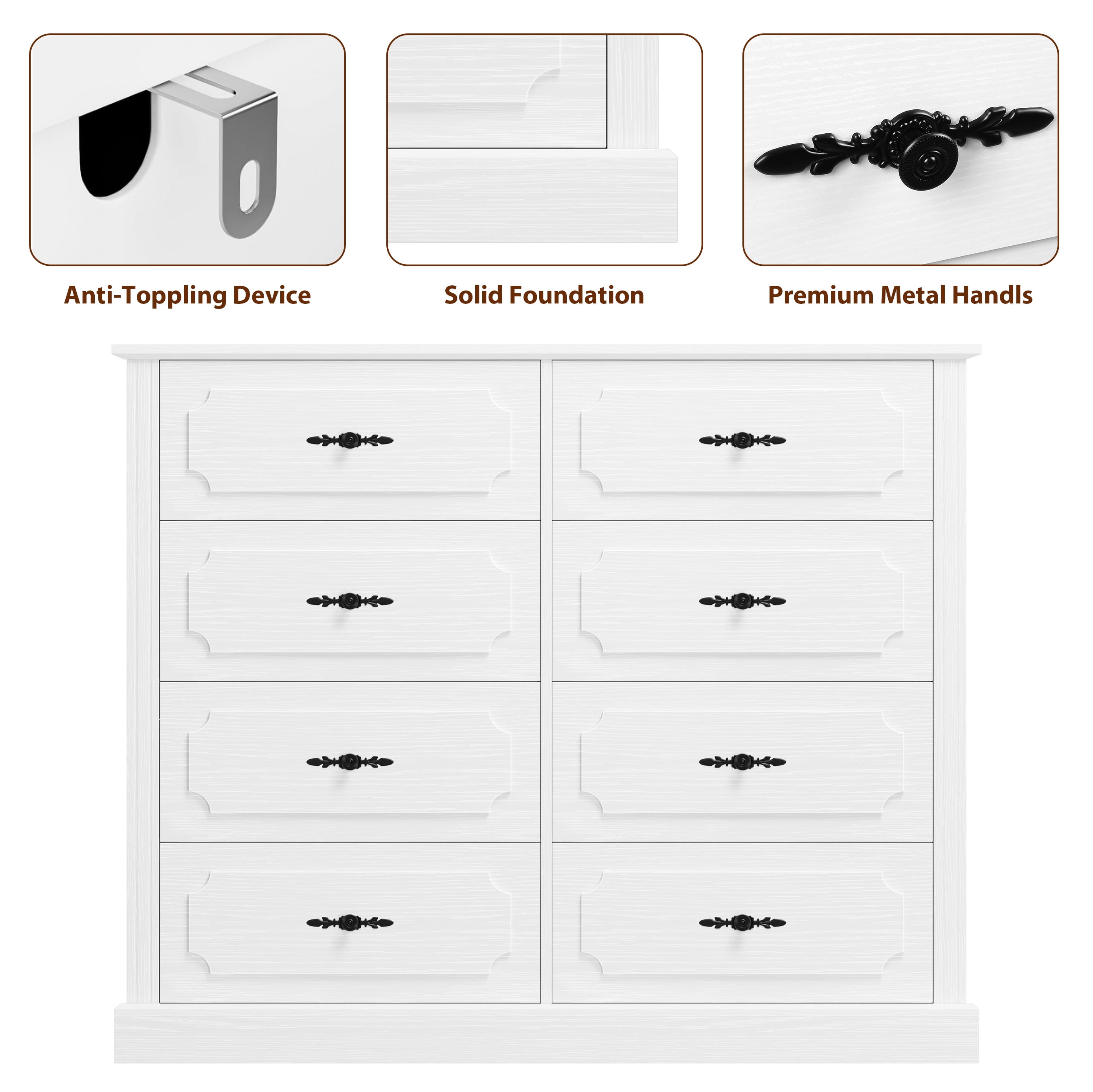 Anti-Toppling Device

Solid Foundation

Premium Metal Handls