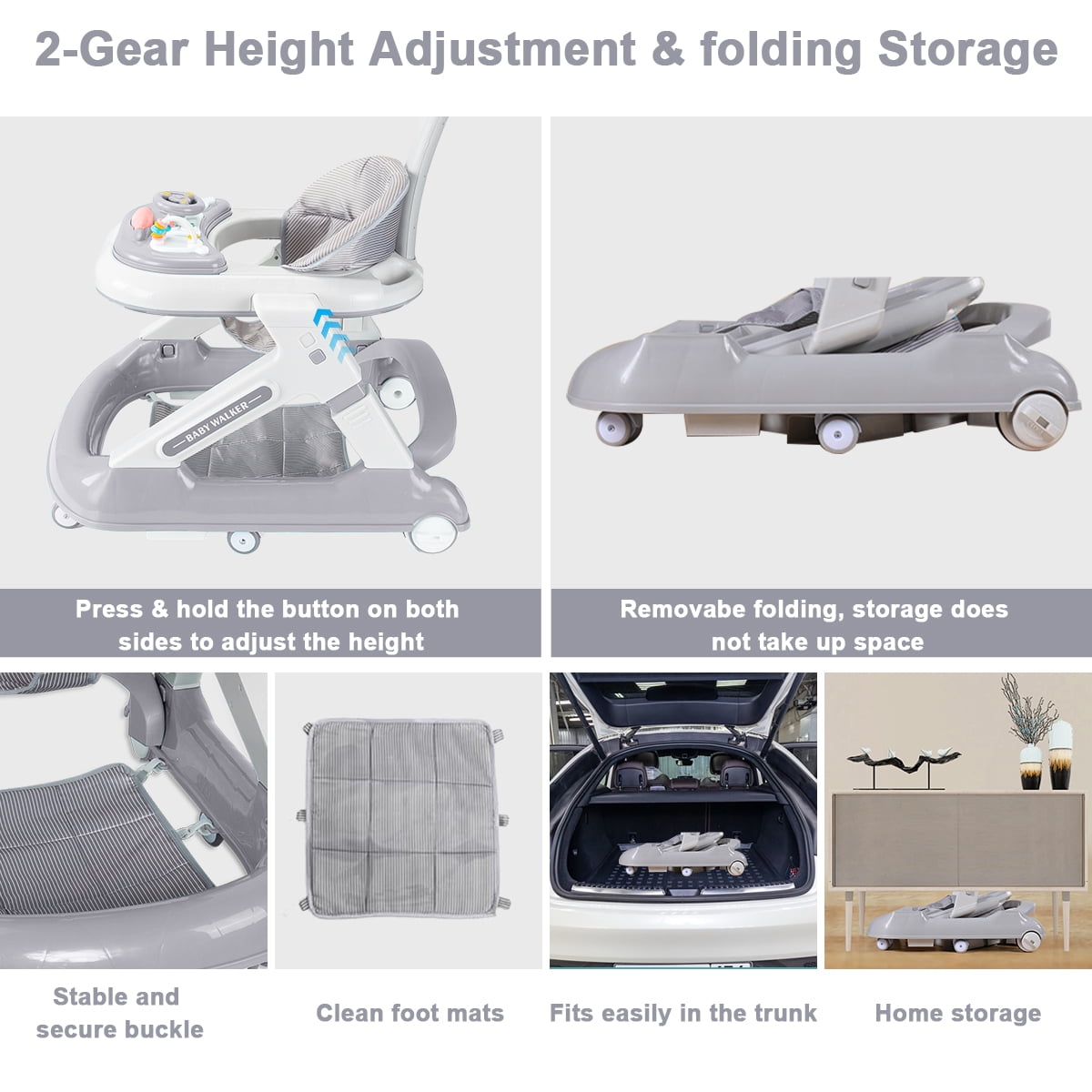 2-Gear Height Adjustment & folding Storage

BABY WALKER

Press & hold the button on both sides to adjust the height

Removabe folding, storage does not take up space

Stable and secure buckle

Clean foot mats

Fits easily in the trunk

Home storage