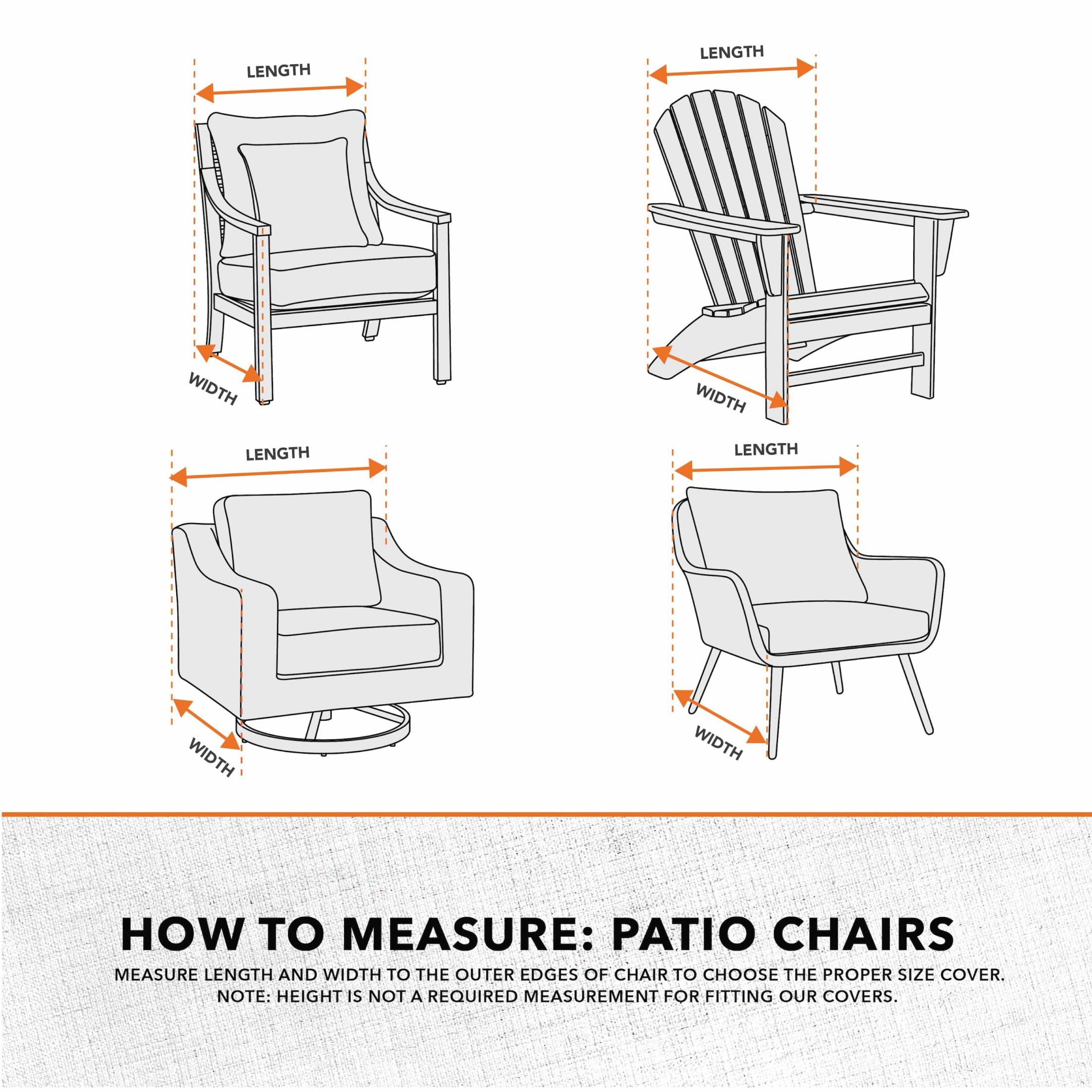 LENGTH

WIDTH

LENGTH

WIDTH

LENGTH

WIDTH

LENGTH

WIDTH

HOW TO MEASURE: PATIO CHAIRS

MEASURE LENGTH AND WIDTH TO THE OUTER EDGES OF CHAIR TO CHOOSE THE PROPER SIZE COVER. NOTE: HEIGHT IS NOT A REQUIRED MEASUREMENT FOR FITTING OUR COVERS.