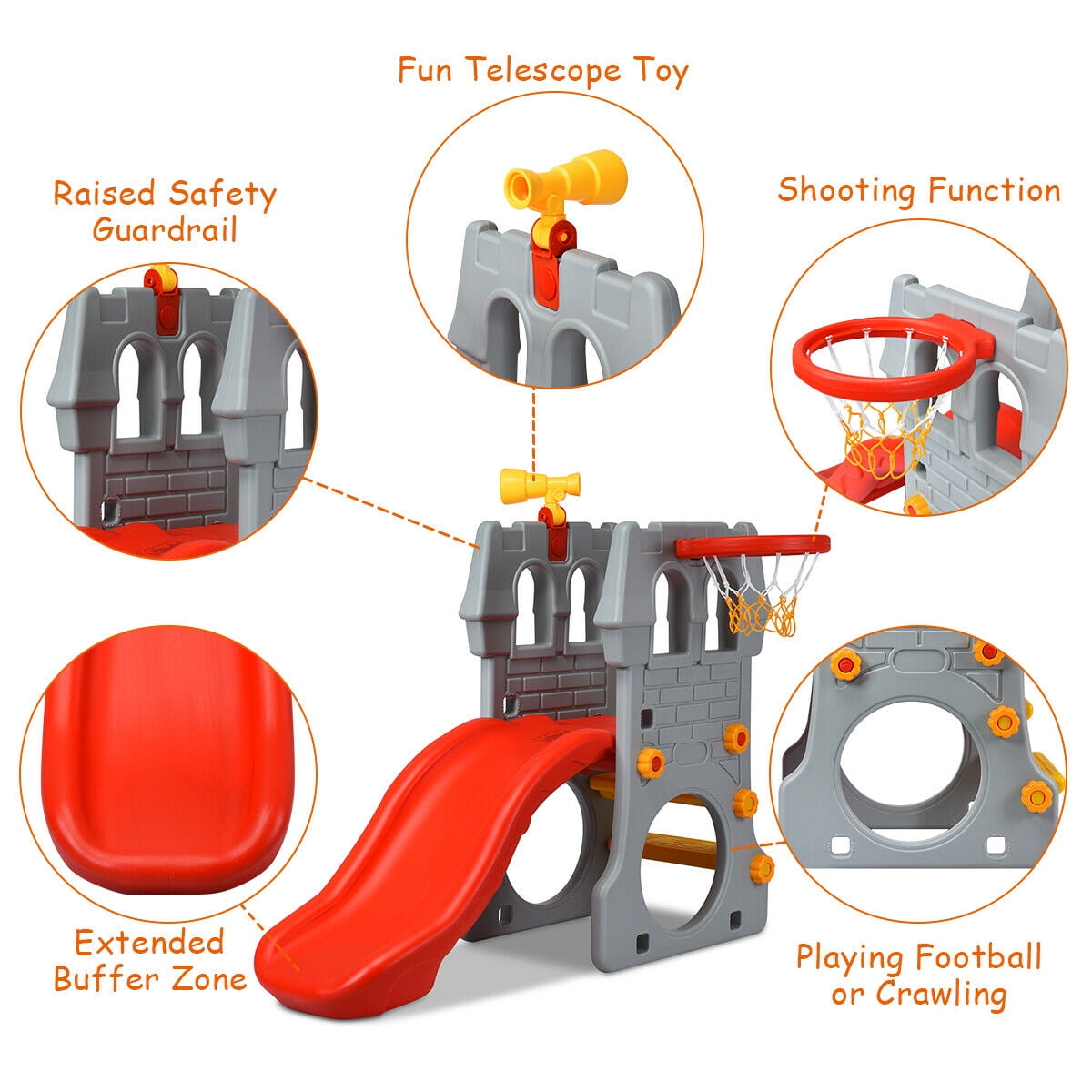 Fun Telescope Toy

Raised Safety Guardrail

Shooting Function

Extended Buffer Zone

Playing Football or Crawling