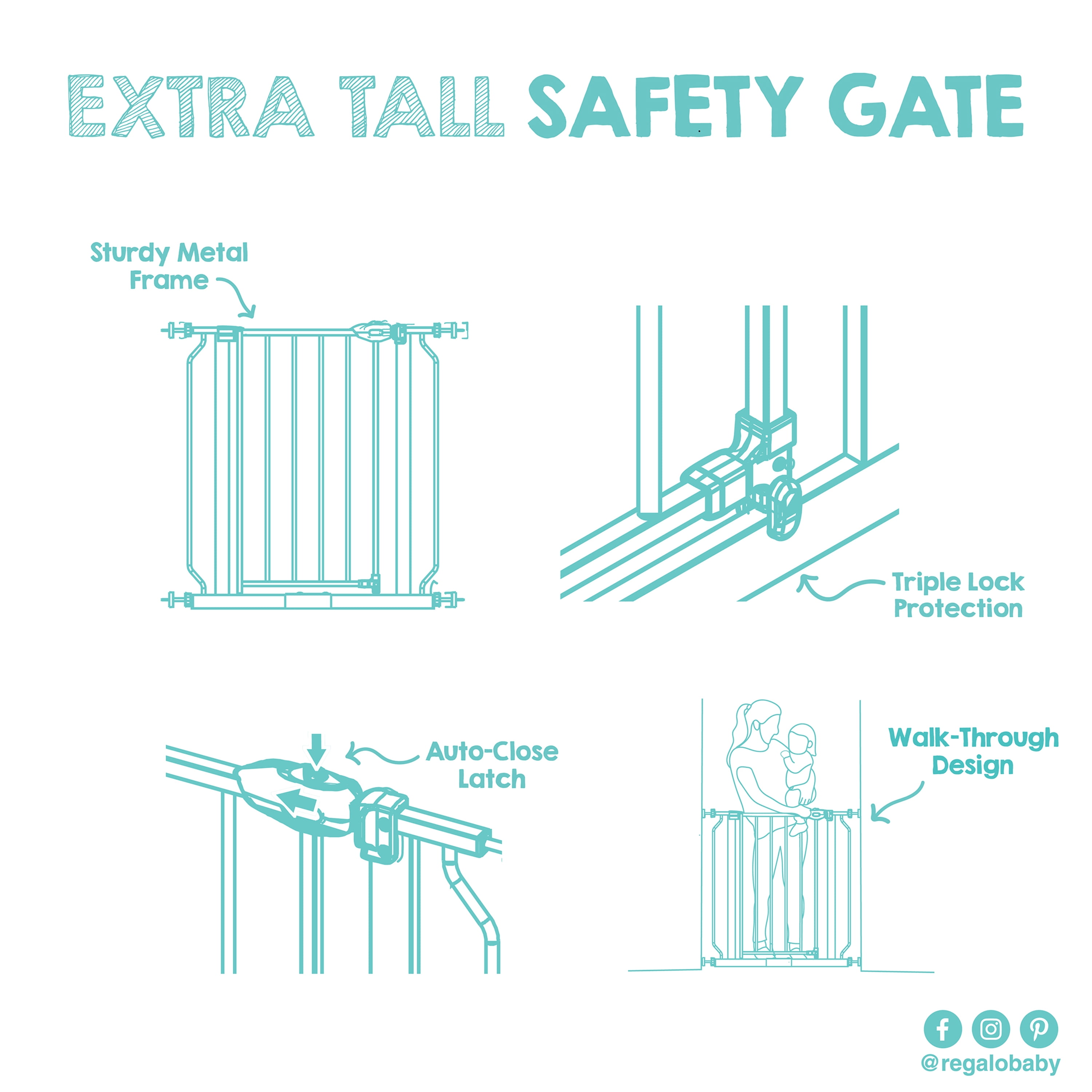 EXTRA TALL SAFETY GATE

Sturdy Metal Frame

Triple Lock Protection

Auto-Close Latch

Walk-Through Design

@regalobaby