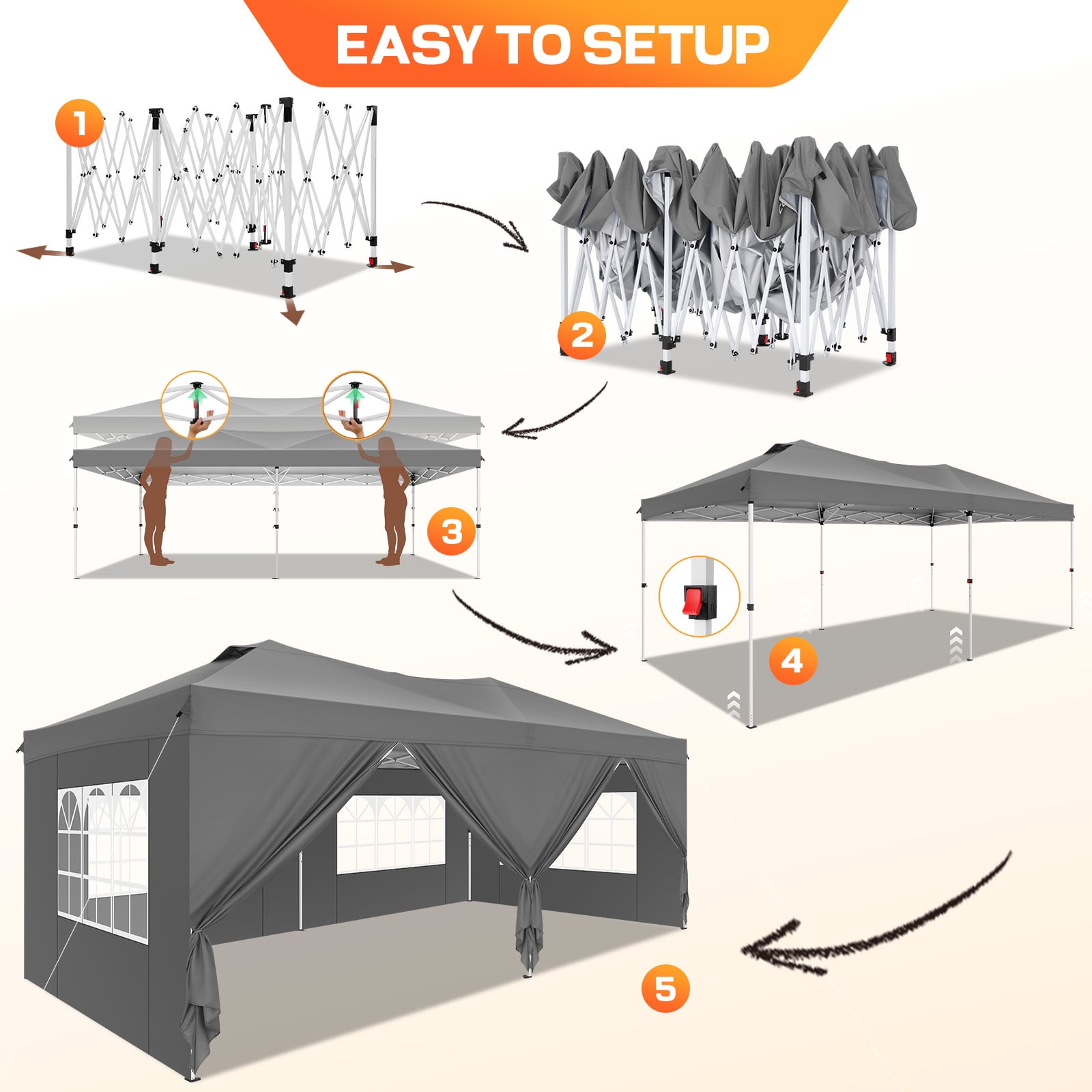 EASY TO SETUP

1

2

3

4

5