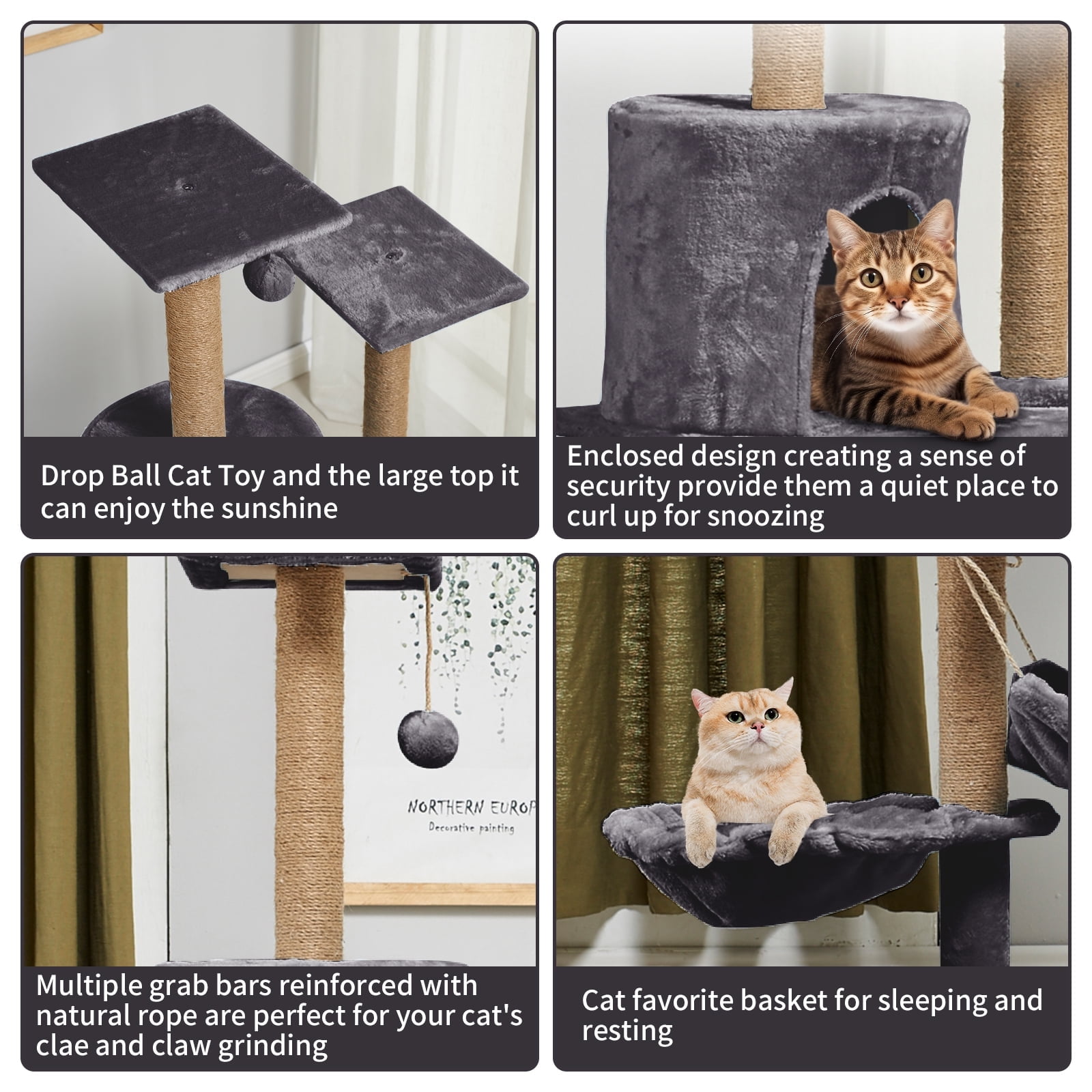 Drop Ball Cat Toy and the large top it can enjoy the sunshine

Enclosed design creating a sense of security provide them a quiet place to curl up for snoozing

NORTHERN EUROP
Decorative painting

Multiple grab bars reinforced with natural rope are perfect for your cat's clae and claw grinding

Cat favorite basket for sleeping and resting