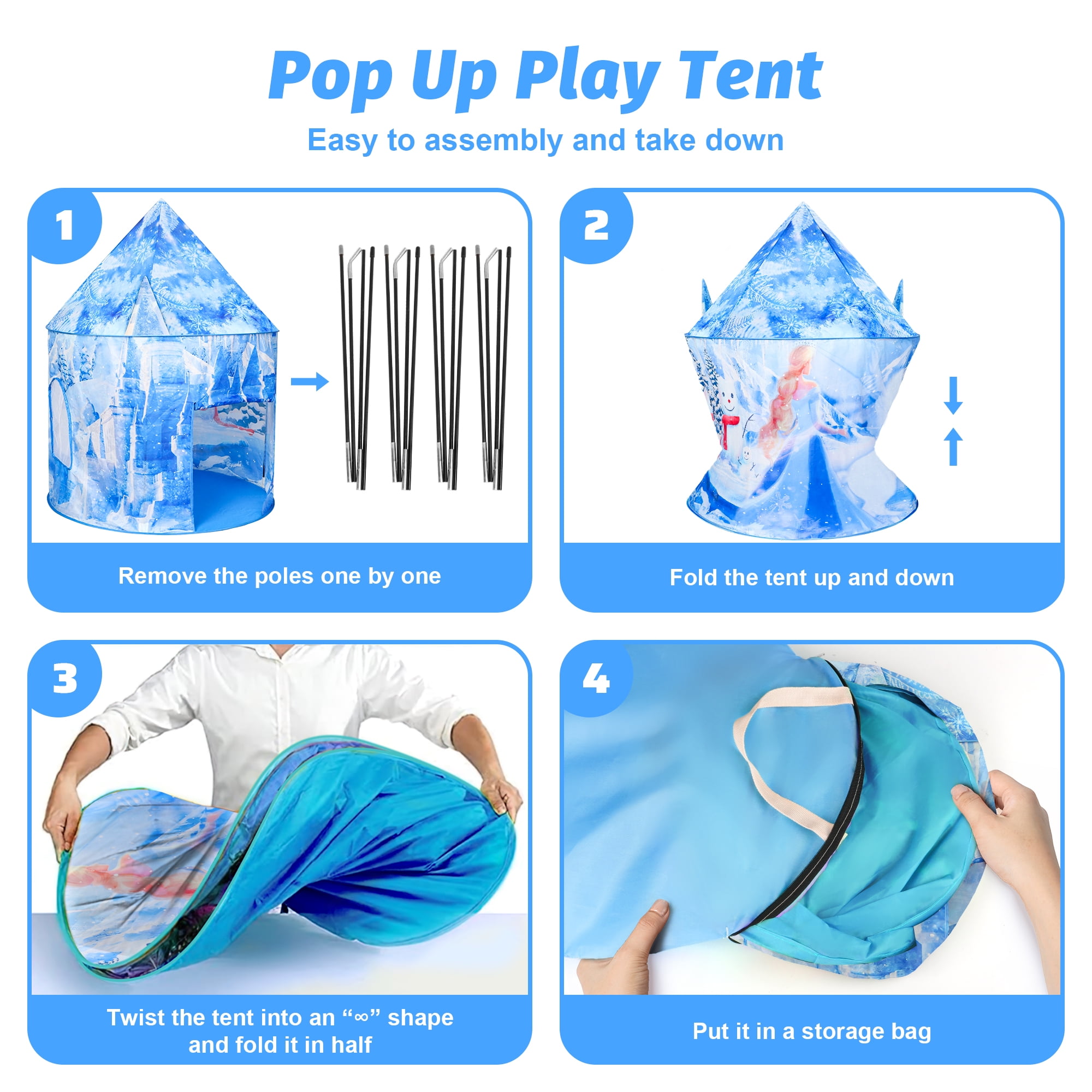 Pop Up Play Tent

Easy to assembly and take down

1

Remove the poles one by one

2

Fold the tent up and down

3

Twist the tent into an “∞” shape and fold it in half

4

Put it in a storage bag