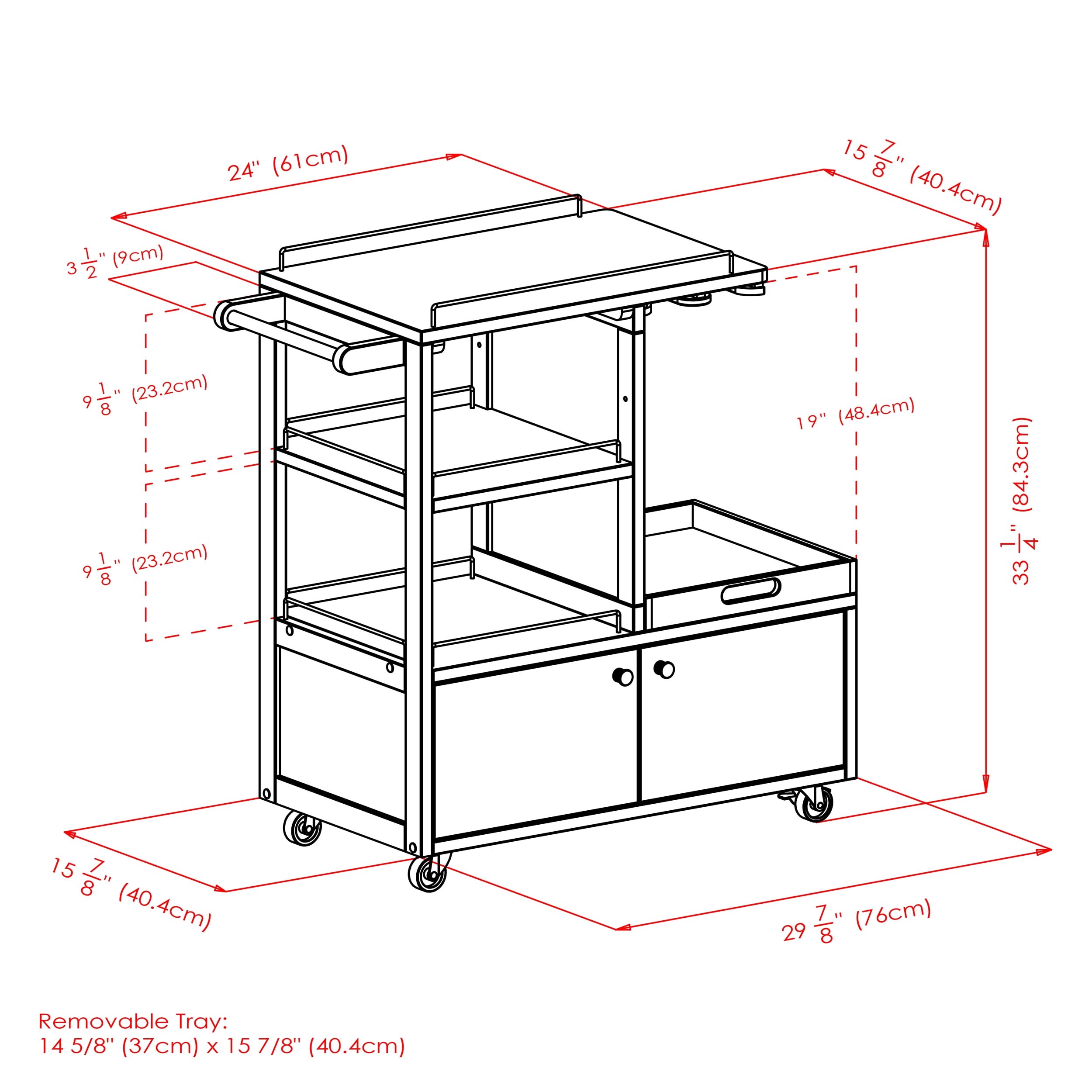 24" (61cm)

$15\frac{7}{8}$" (40.4cm)

$3\frac{1}{2}$" (9cm)

$9\frac{1}{8}$" (23.2cm)

19" (48.4cm)

$33\frac{1}{4}$" (84.3cm)

$9\frac{1}{8}$" (23.2cm)

$15\frac{7}{8}$" (40.4cm)

$29\frac{7}{8}$" (76cm)

Removable Tray:
14 5/8" (37cm) x 15 7/8" (40.4cm)