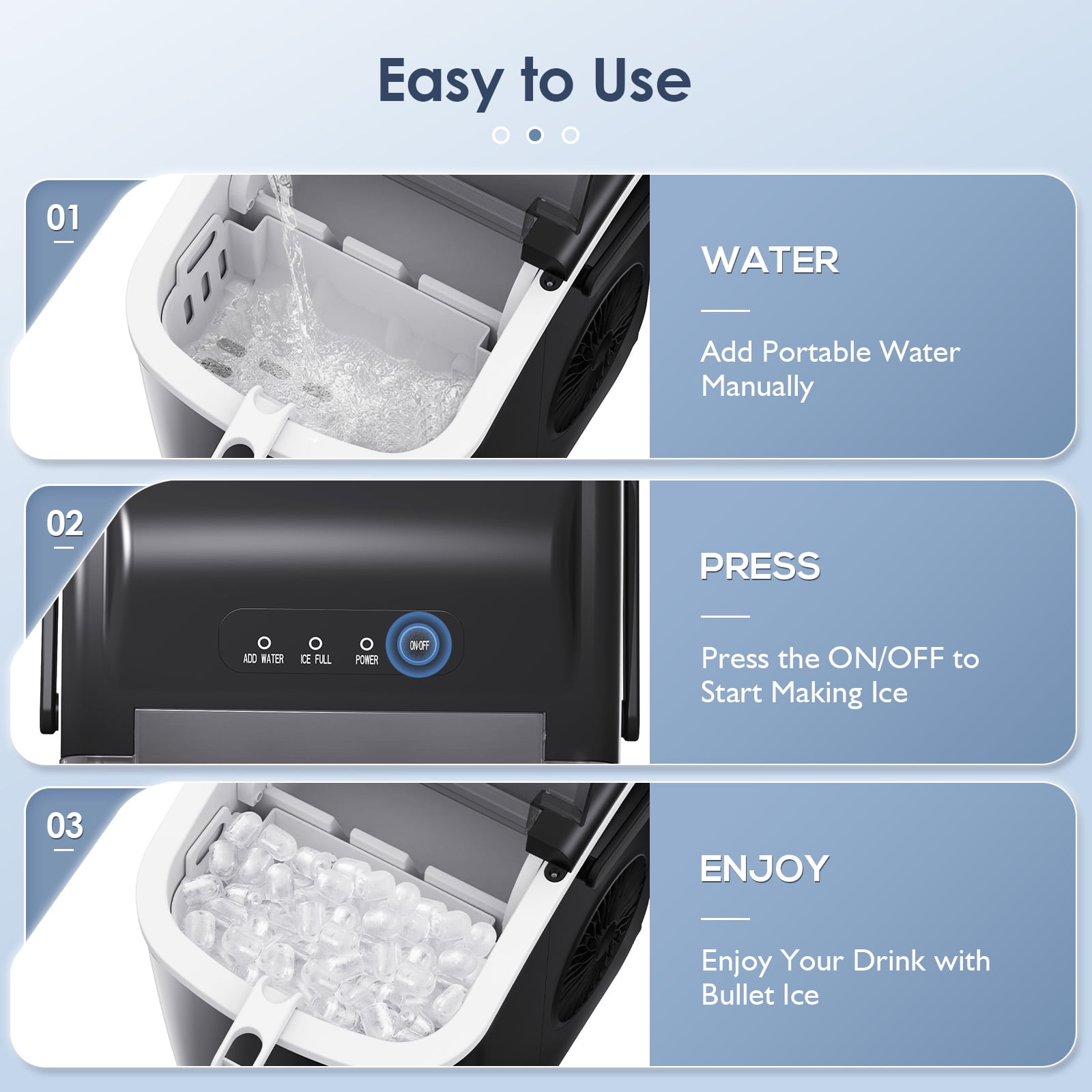 Easy to Use

01

WATER

Add Portable Water Manually

02

ADD WATER ICE FULL POWER ON/OFF

PRESS

Press the ON/OFF to Start Making Ice

03

ENJOY

Enjoy Your Drink with Bullet Ice