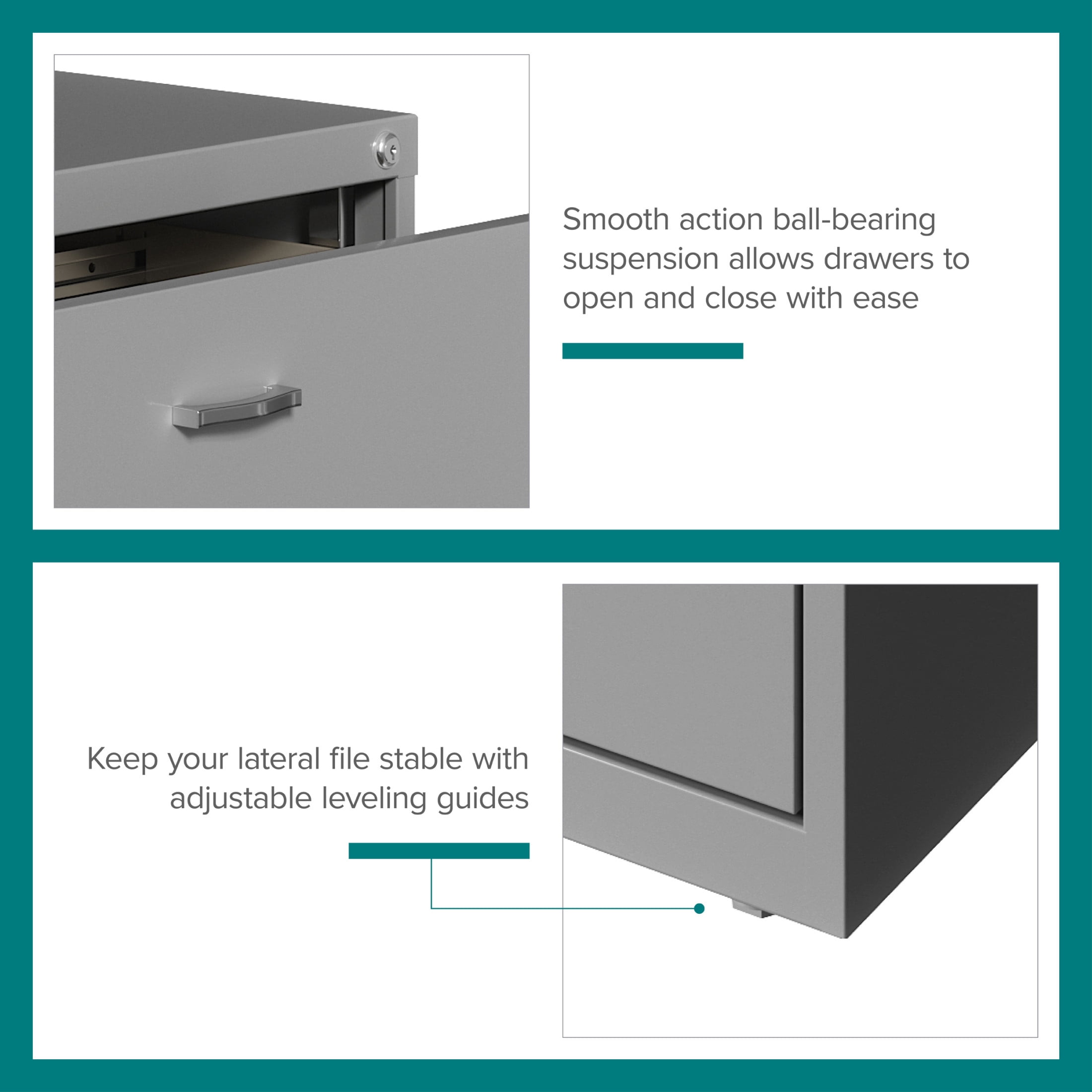 Smooth action ball-bearing suspension allows drawers to open and close with ease

Keep your lateral file stable with adjustable leveling guides