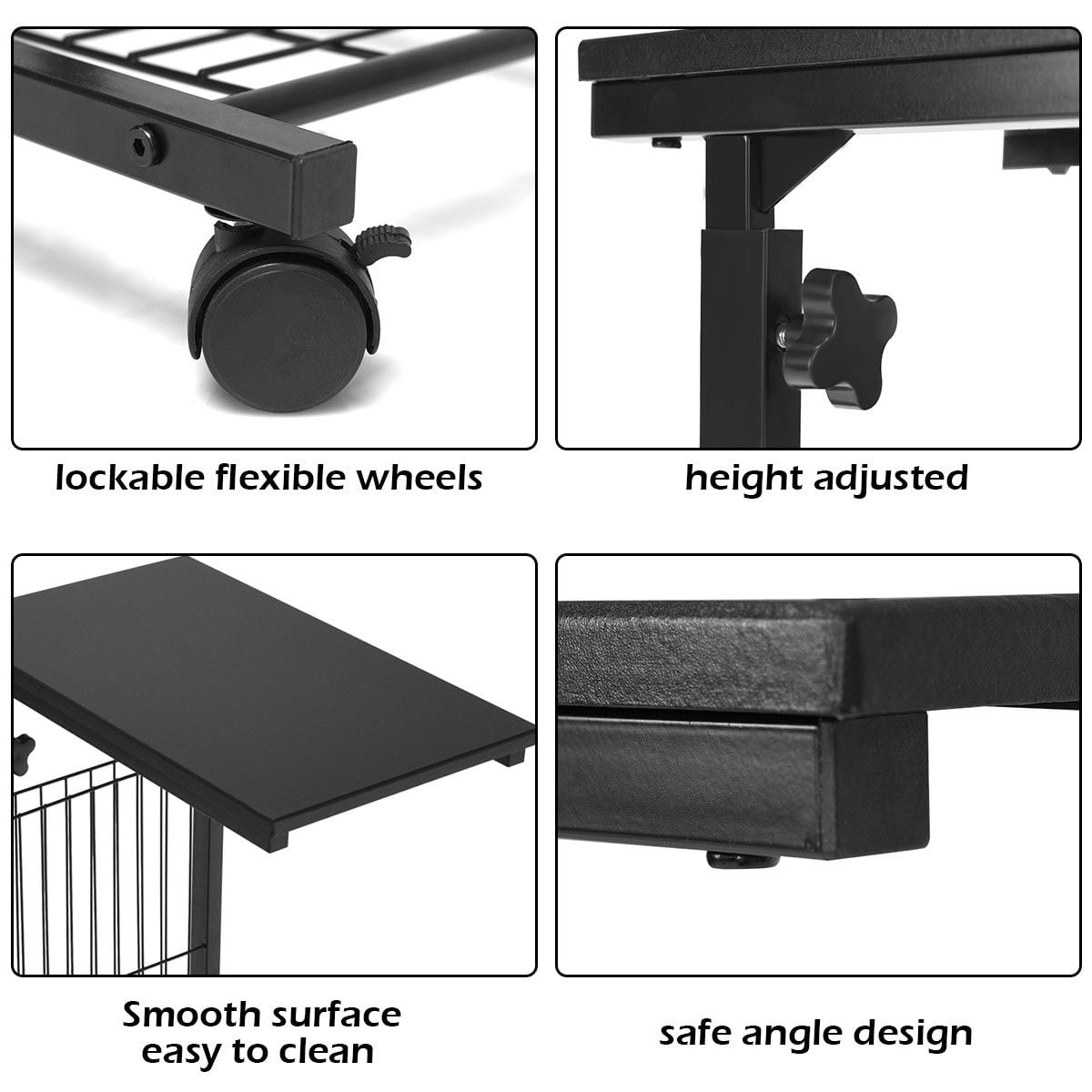 lockable flexible wheels

height adjusted

Smooth surface
easy to clean

safe angle design