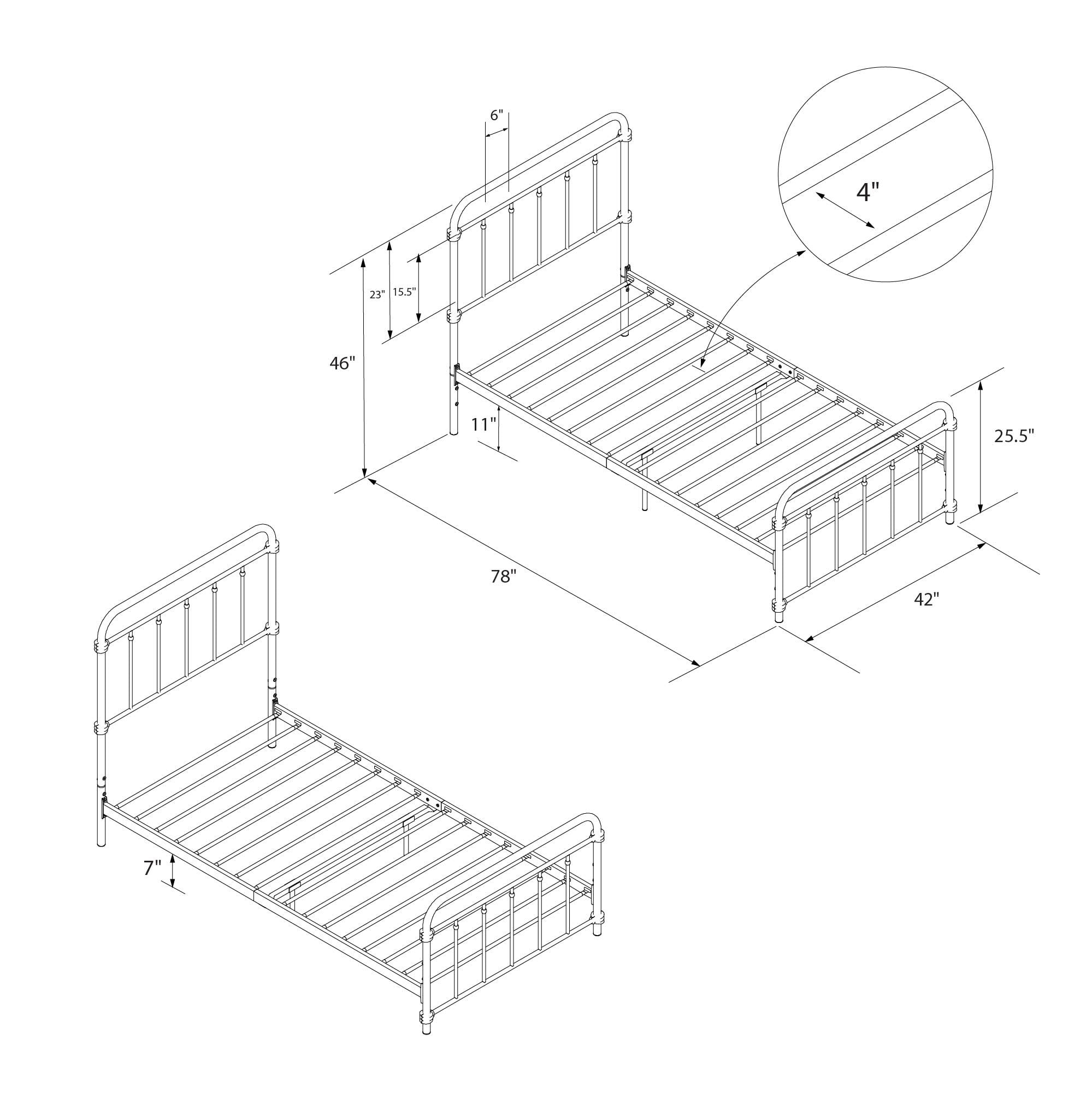 6"

4"

23"

15.5"

46"

11"

25.5"

78"

42"

7"