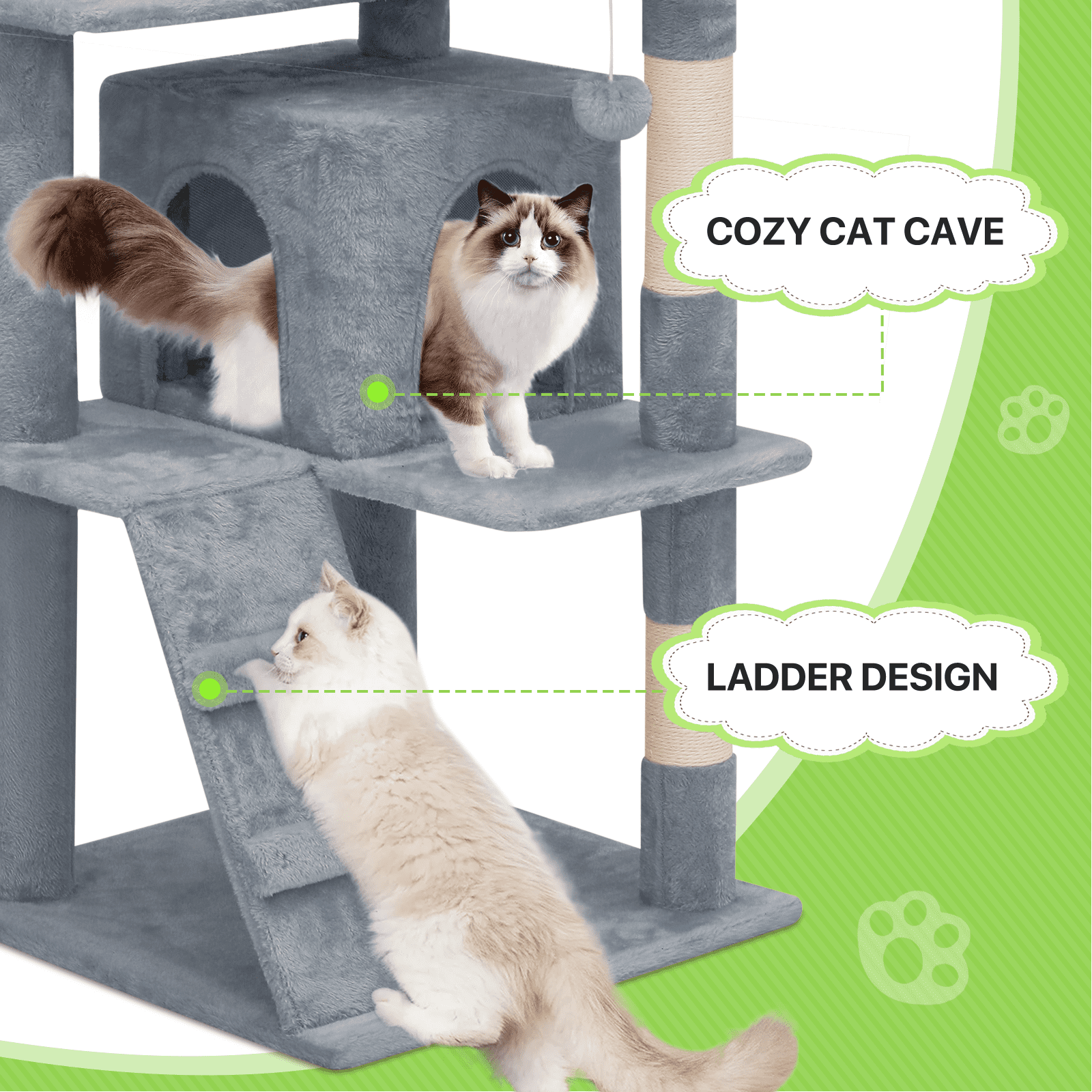 COZY CAT CAVE

LADDER DESIGN