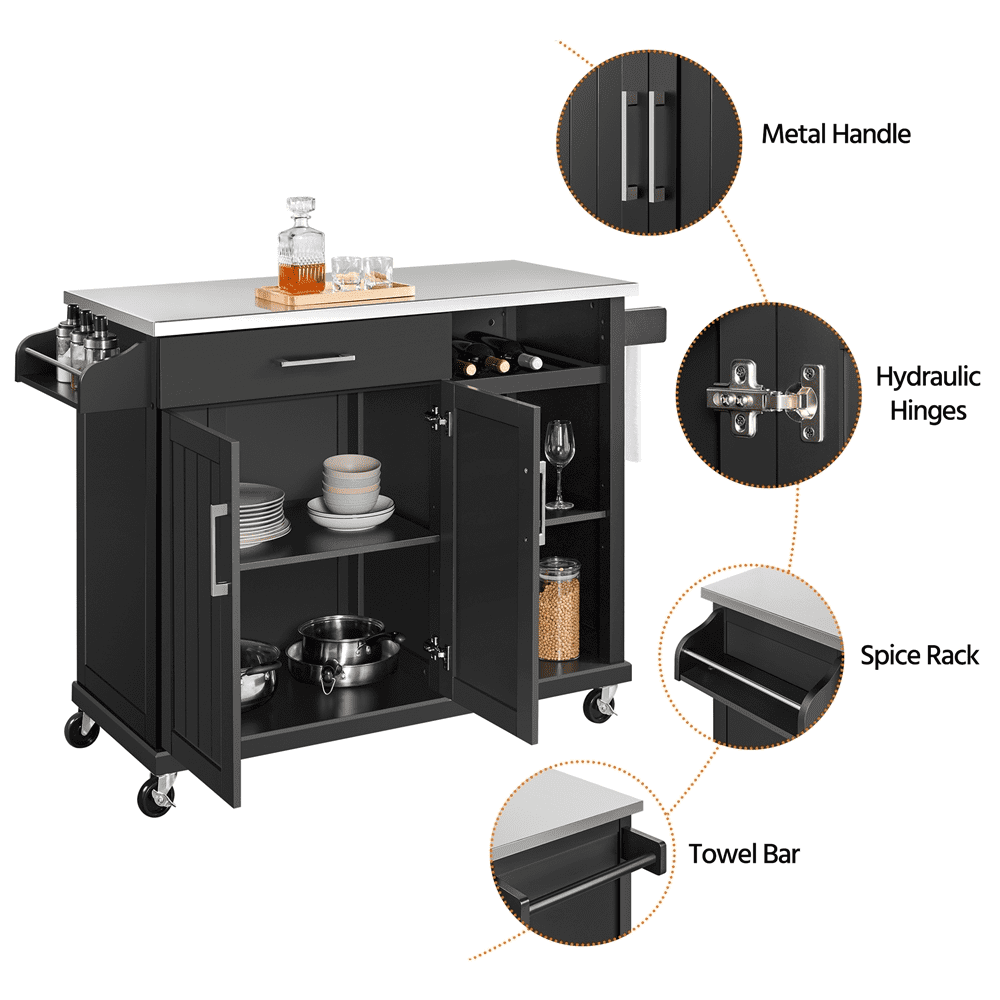 Metal Handle

Hydraulic Hinges

Spice Rack

Towel Bar