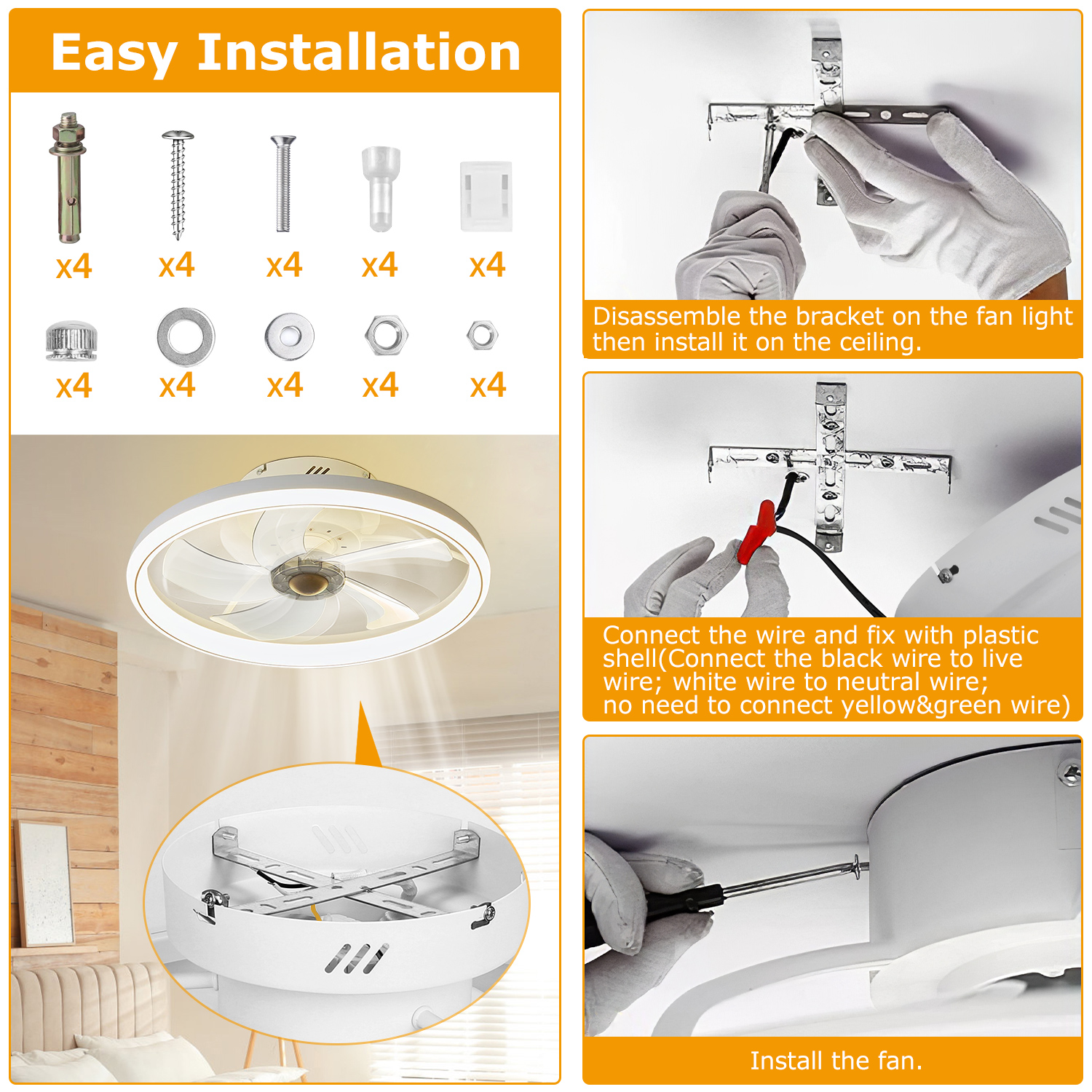 Easy Installation

x4 x4 x4 x4 x4

x4 x4 x4 x4 x4

Disassemble the bracket on the fan light then install it on the ceiling.

Connect the wire and fix with plastic shell(Connect the black wire to live wire; white wire to neutral wire; no need to connect yellow&green wire)

Install the fan.