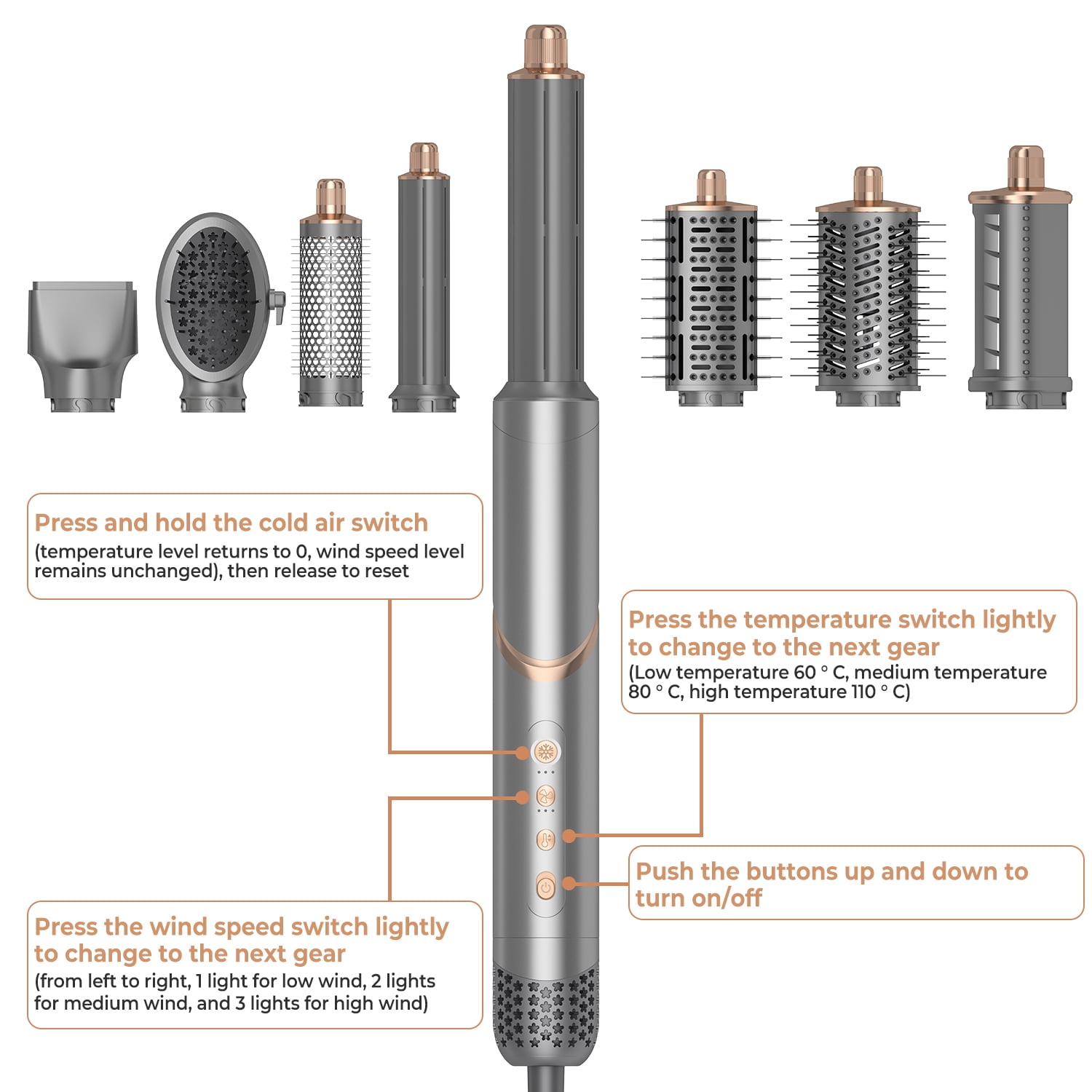 Press and hold the cold air switch
(temperature level returns to 0, wind speed level remains unchanged), then release to reset

Press the temperature switch lightly to change to the next gear
(Low temperature 60 ° C, medium temperature 80 ° C, high temperature 110 ° C)

Push the buttons up and down to turn on/off

Press the wind speed switch lightly to change to the next gear
(from left to right, 1 light for low wind, 2 lights for medium wind, and 3 lights for high wind)