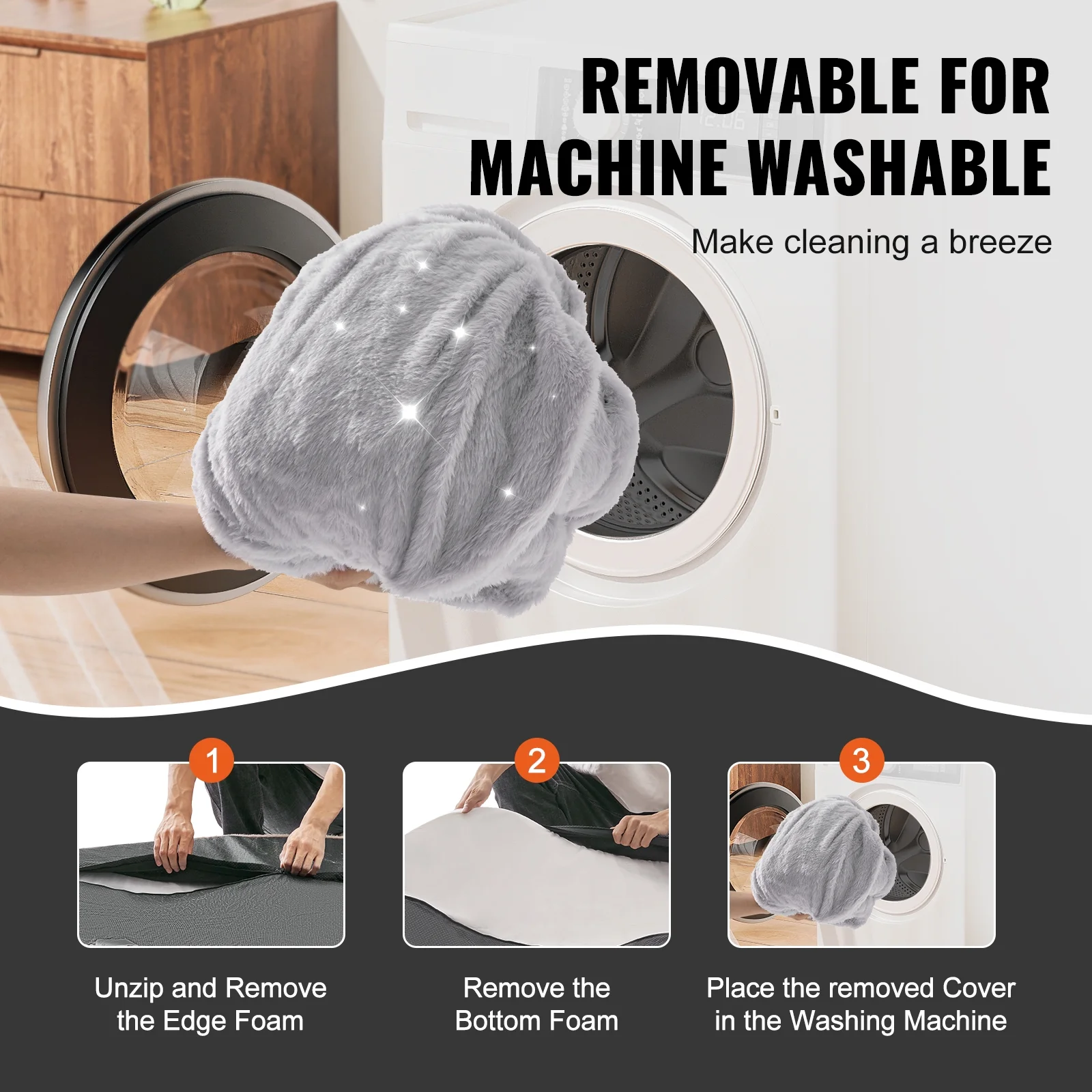 REMOVABLE FOR MACHINE WASHABLE

Make cleaning a breeze

1

Unzip and Remove the Edge Foam

2

Remove the Bottom Foam

3

Place the removed Cover in the Washing Machine