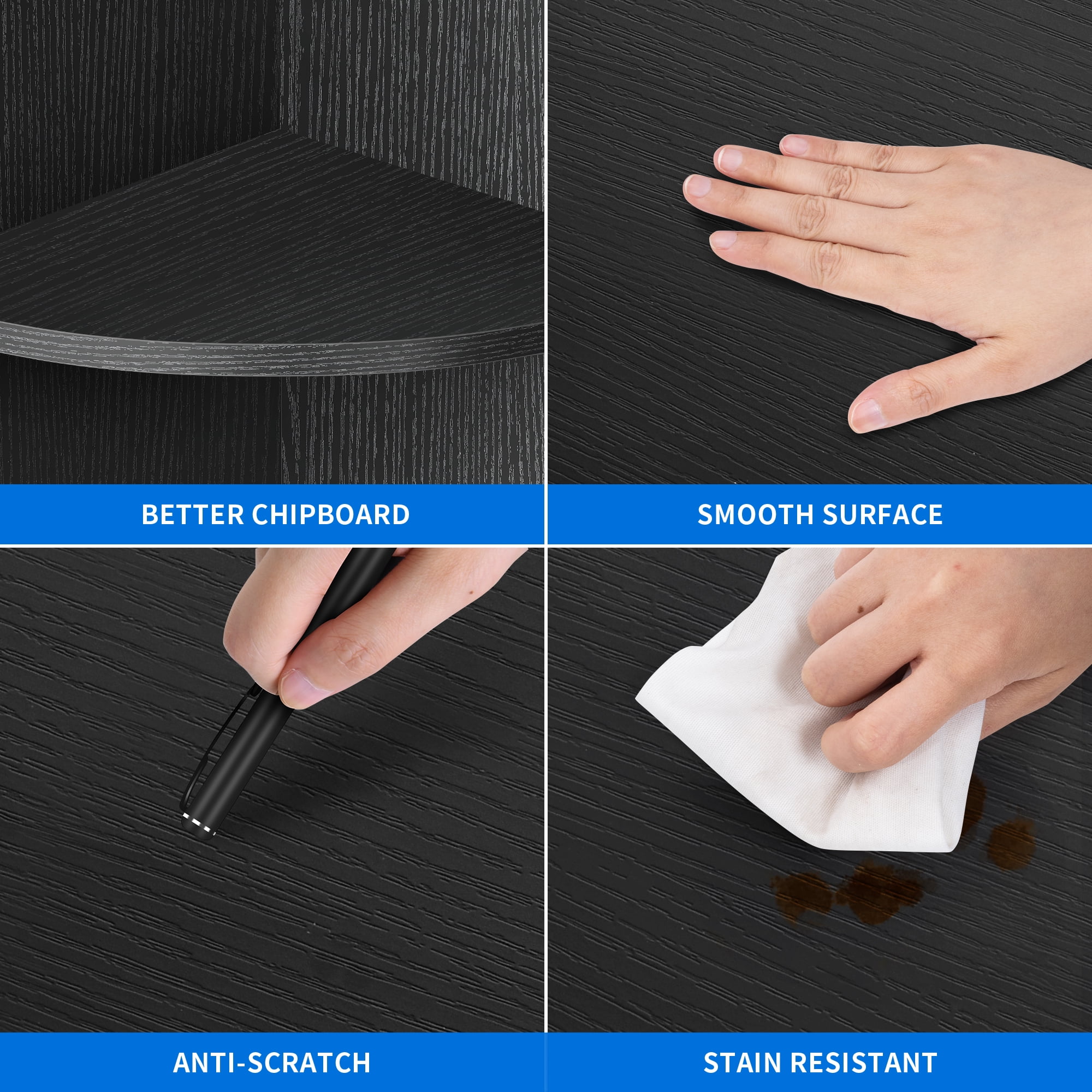 BETTER CHIPBOARD

SMOOTH SURFACE

ANTI-SCRATCH

STAIN RESISTANT