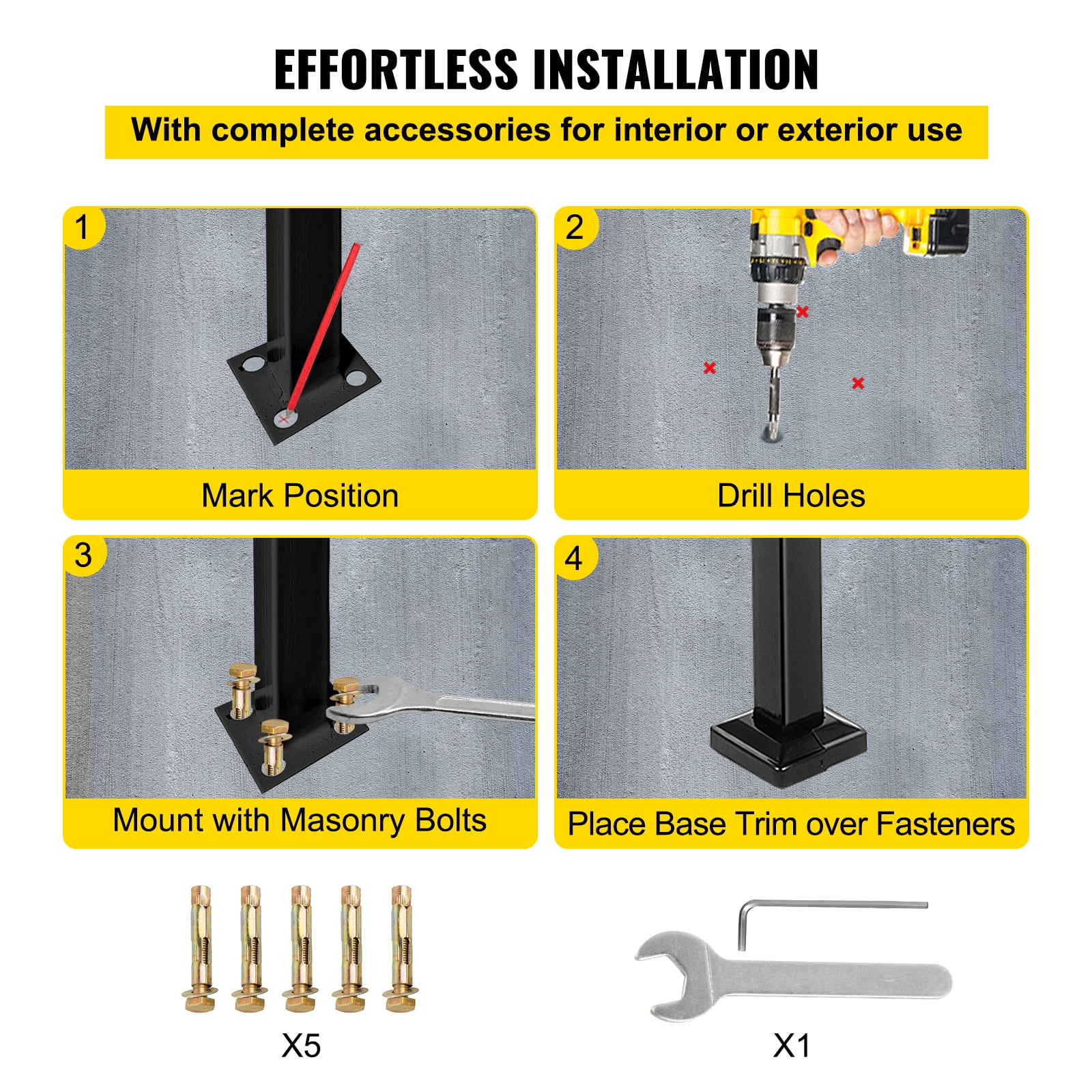 EFFORTLESS INSTALLATION

With complete accessories for interior or exterior use

1

Mark Position

2

Drill Holes

3

Mount with Masonry Bolts

4

Place Base Trim over Fasteners

X5

X1