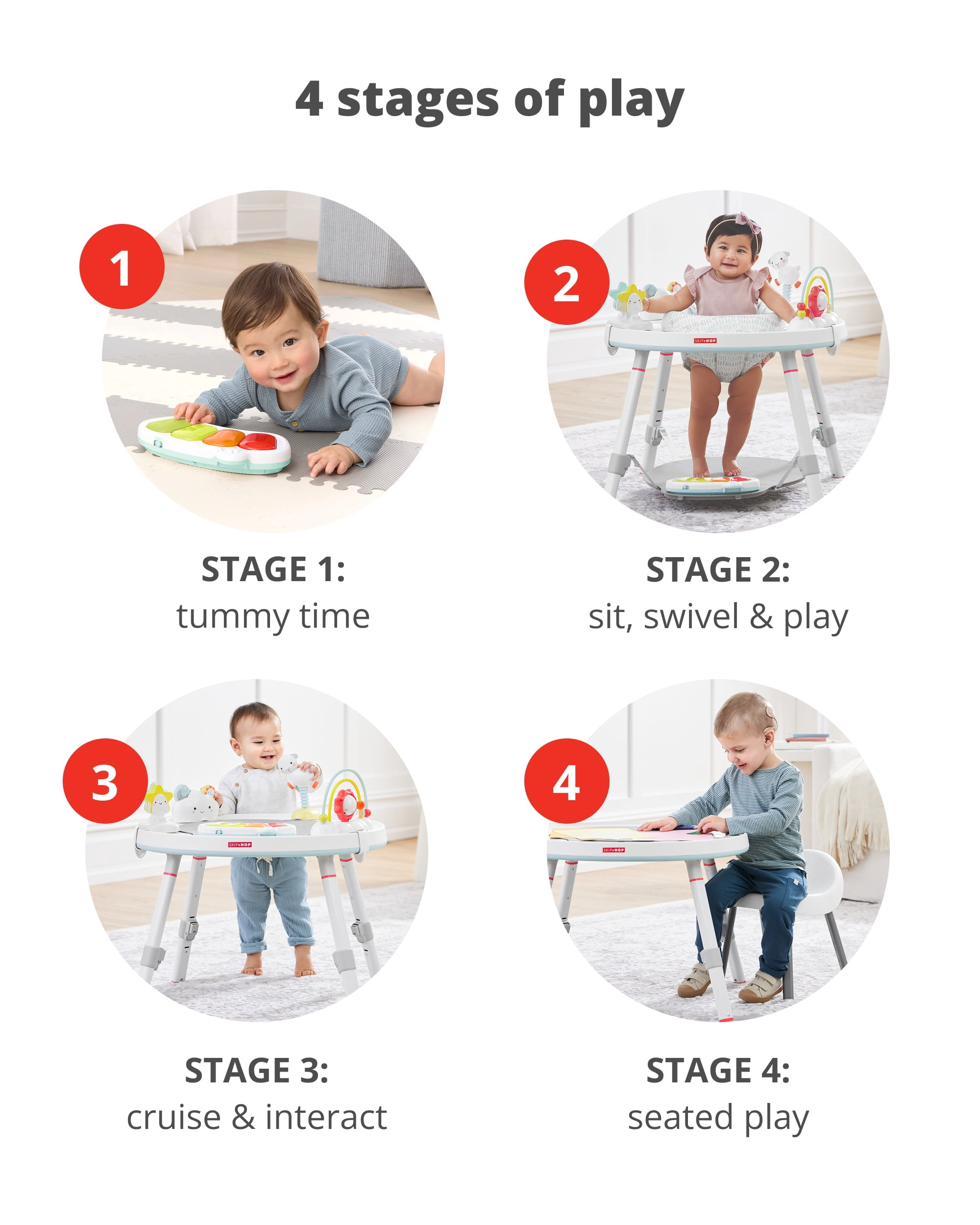 4 stages of play

1

STAGE 1:
tummy time

2

SKIP*HOP

STAGE 2:
sit, swivel & play

3

SKIP*HOP

STAGE 3:
cruise & interact

4

SKIP*HOP

STAGE 4:
seated play