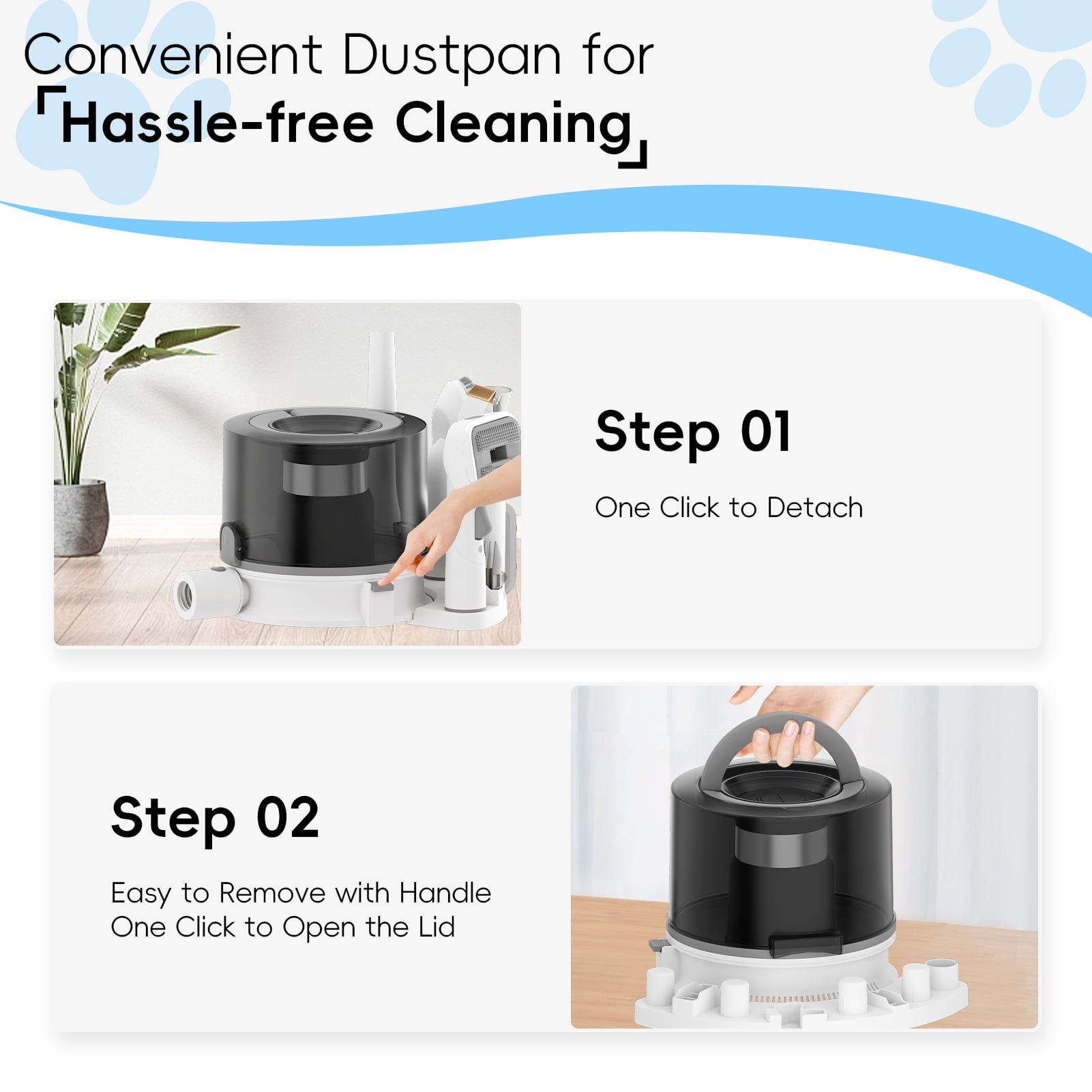 Convenient Dustpan for
「Hassle-free Cleaning」

Step 01

One Click to Detach

Step 02

Easy to Remove with Handle
One Click to Open the Lid