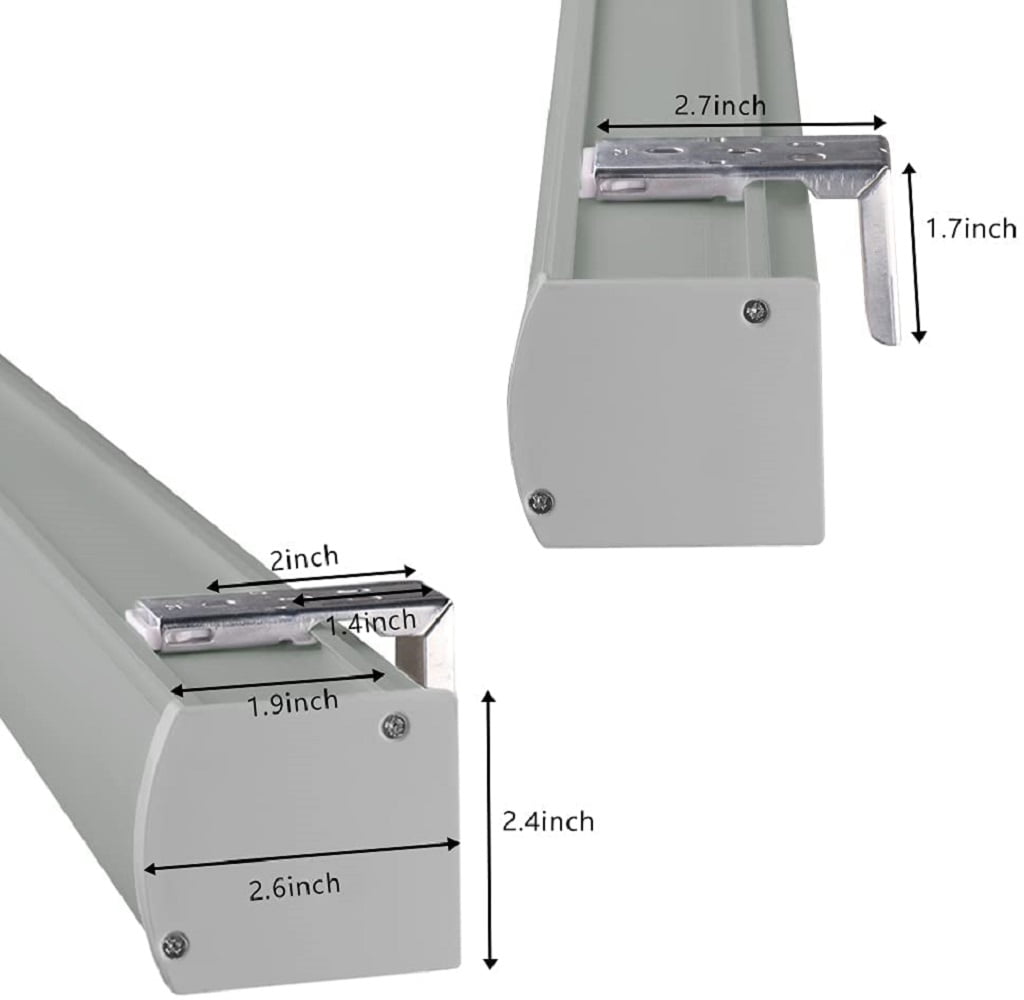 2.7inch
1.7inch
2inch
1.4inch
1.9inch
2.4inch
2.6inch