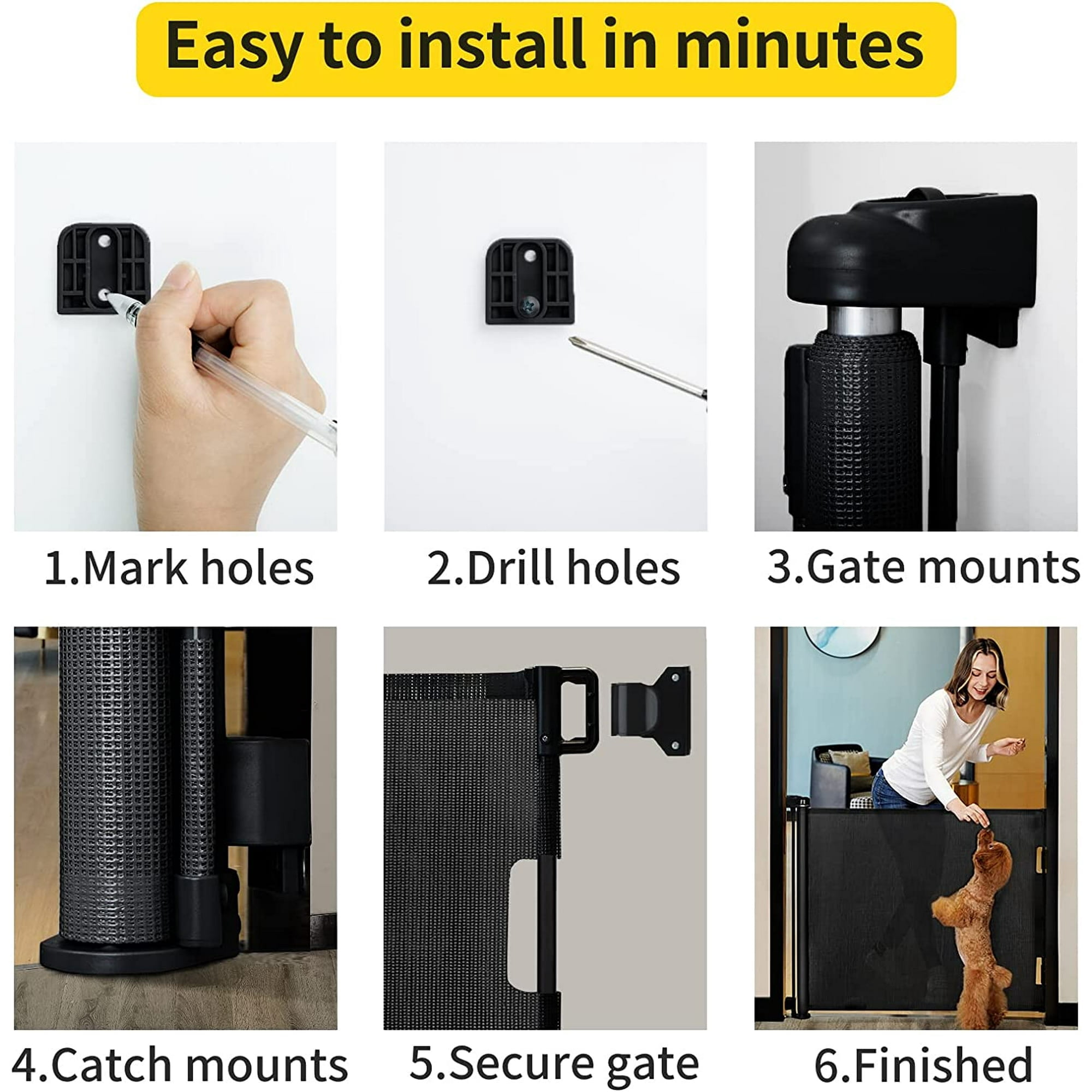 Easy to install in minutes

1.Mark holes

2.Drill holes

3.Gate mounts

4.Catch mounts

5.Secure gate

6.Finished