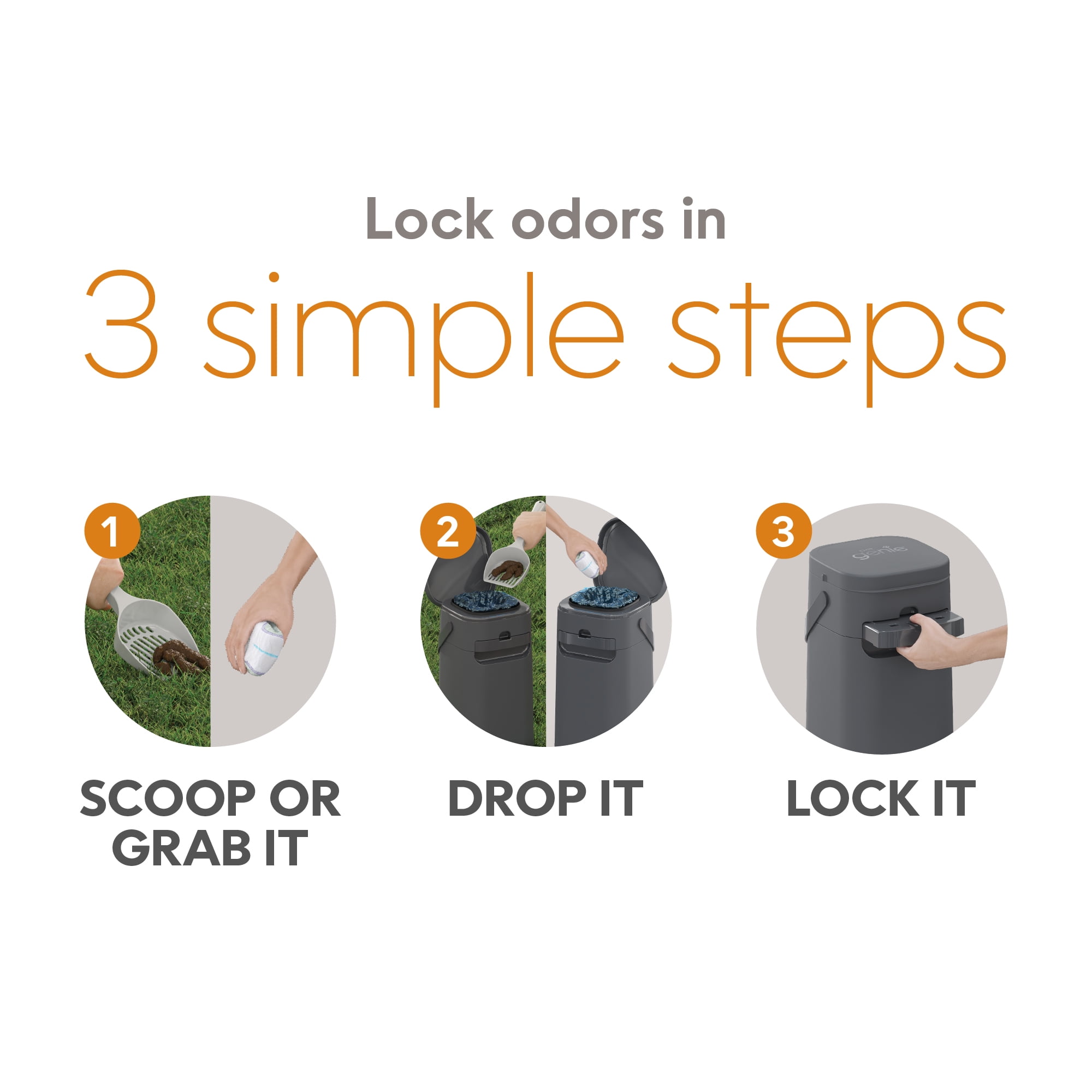 Lock odors in

3 simple steps

1

SCOOP OR GRAB IT

2

DROP IT

3

genie

LOCK IT