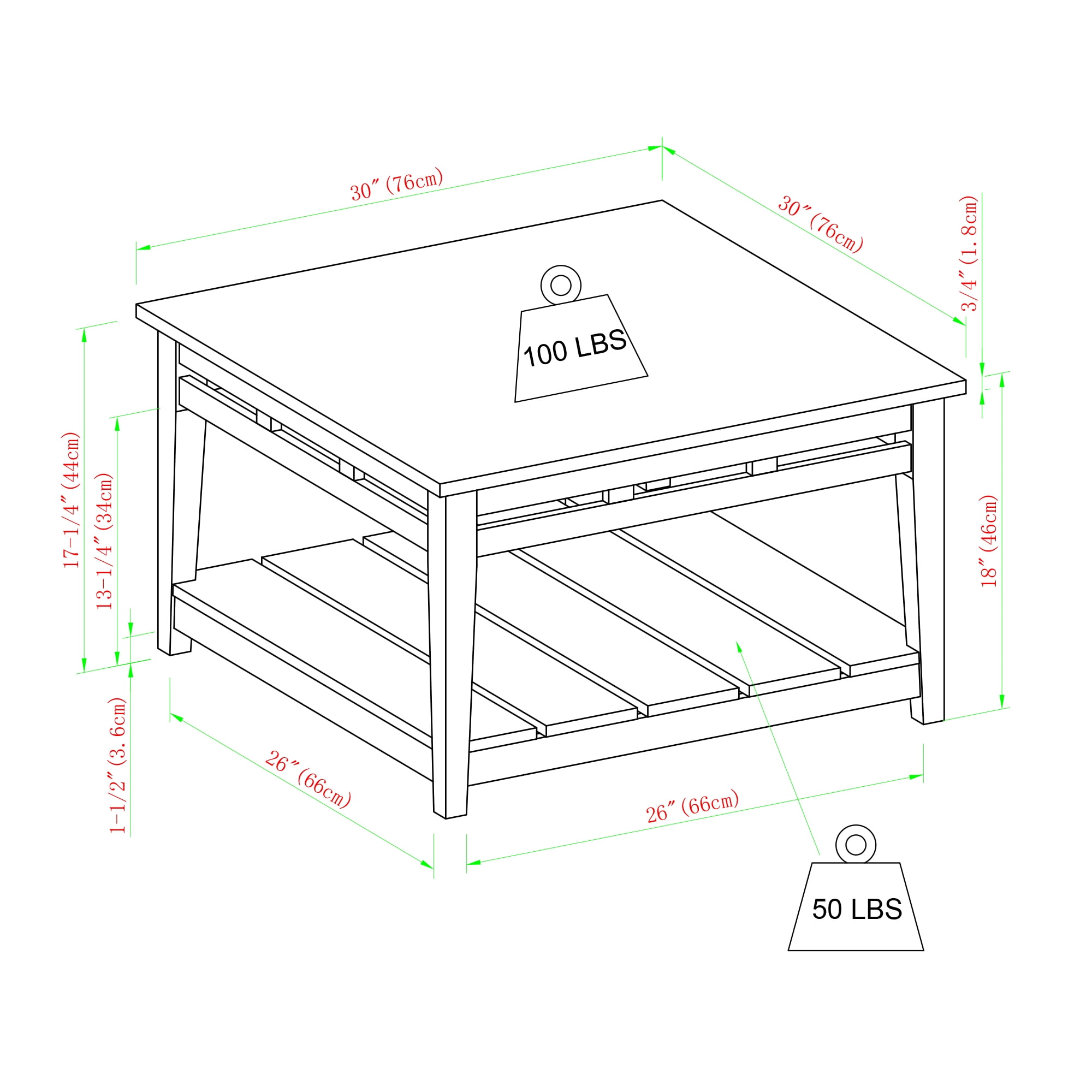 30″(76cm)

30″(76cm)

3/4″(1.8cm)

100 LBS

17-1/4″(44cm)

13-1/4″(34cm)

18″(46cm)

1-1/2″(3.6cm)

26″(66cm)

26″(66cm)

50 LBS