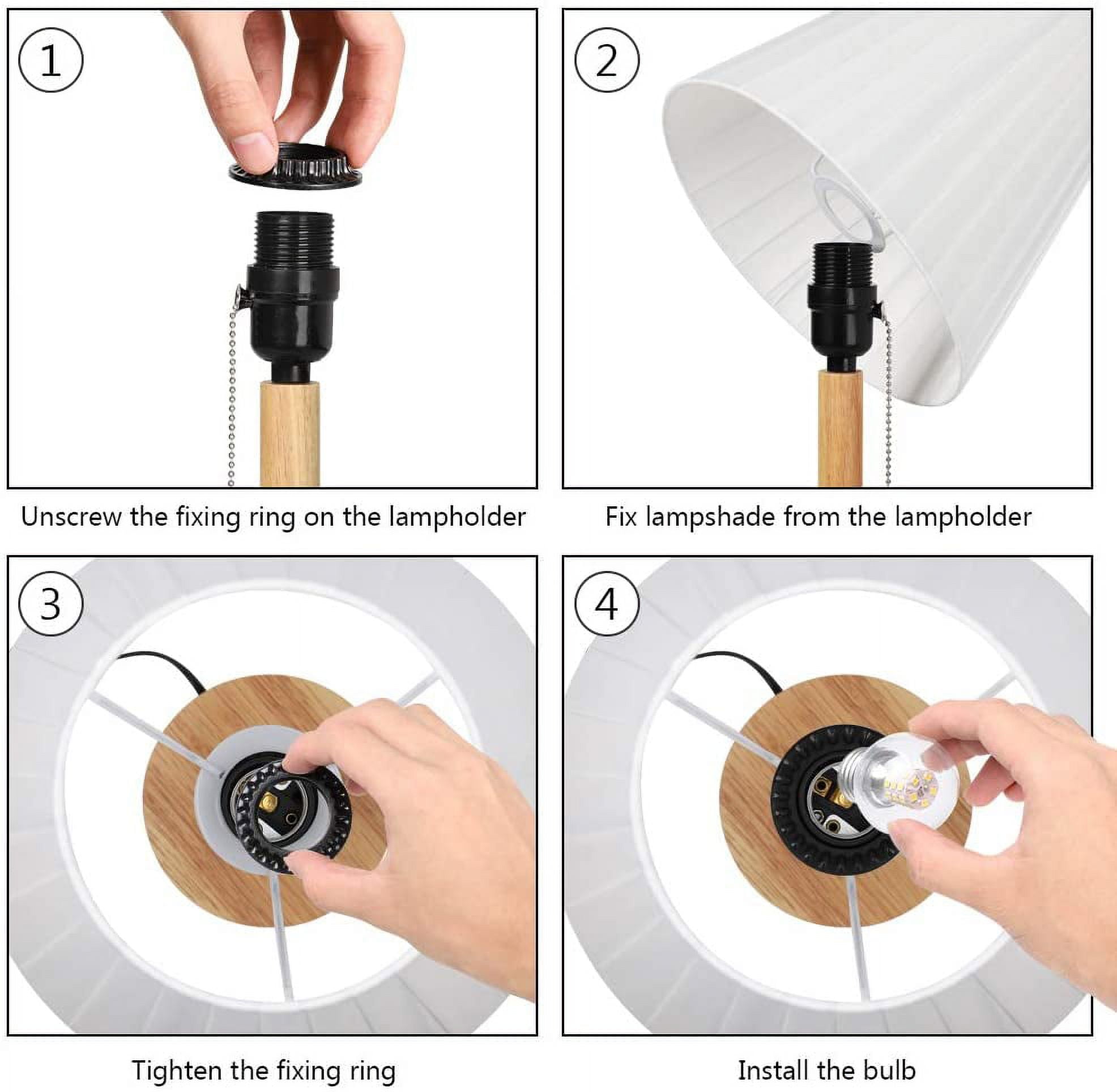 1

Unscrew the fixing ring on the lampholder

2

Fix lampshade from the lampholder

3

Tighten the fixing ring

4

Install the bulb